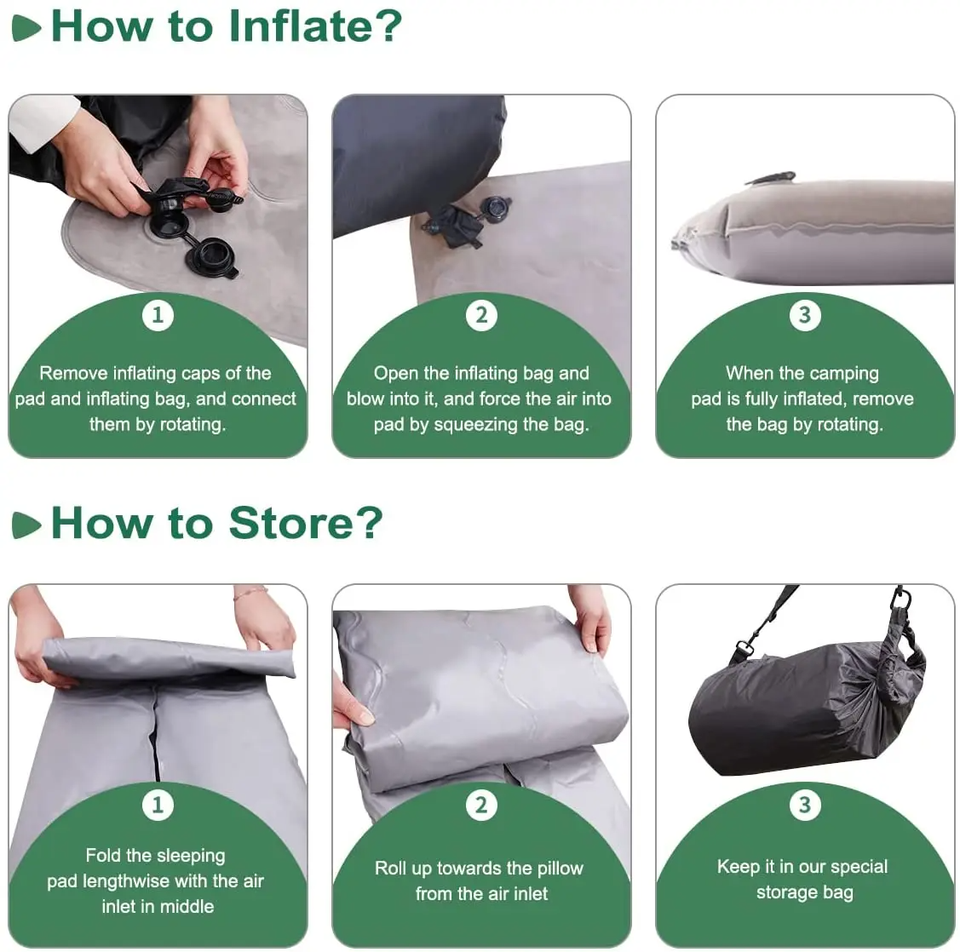 How to Inflate?

1
Remove inflating caps of the pad and inflating bag, and connect them by rotating.

2
Open the inflating bag and blow into it, and force the air into pad by squeezing the bag.

3
When the camping pad is fully inflated, remove the bag by rotating.

How to Store?

1
Fold the sleeping pad lengthwise with the air inlet in middle

2
Roll up towards the pillow from the air inlet

3
Keep it in our special storage bag