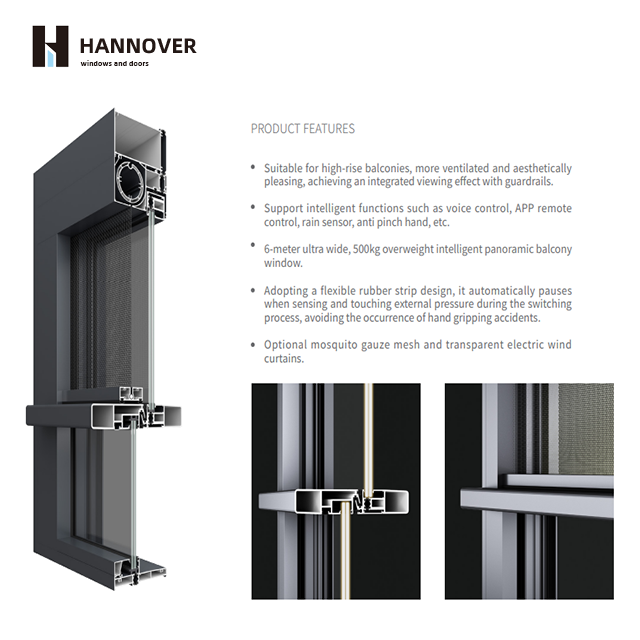 HANNOVER
windows and doors

PRODUCT FEATURES

• Suitable for high-rise balconies, more ventilated and aesthetically pleasing, achieving an integrated viewing effect with guardrails.

• Support intelligent functions such as voice control, APP remote control, rain sensor, anti pinch hand, etc.

• 6-meter ultra wide, 500kg overweight intelligent panoramic balcony window.

• Adopting a flexible rubber strip design, it automatically pauses when sensing and touching external pressure during the switching process, avoiding the occurrence of hand gripping accidents.

• Optional mosquito gauze mesh and transparent electric wind curtains.