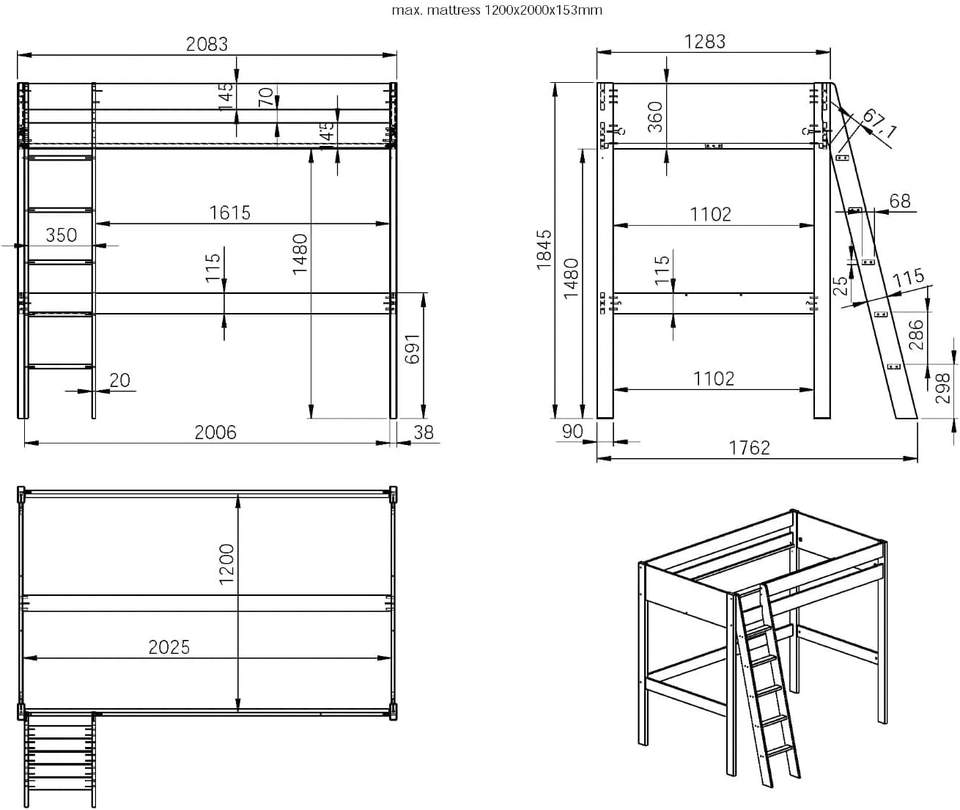 max. mattress 1200x2000x153mm

2083
145
70
145
1615
350
115
1480
691
20
2006
38

1283
360
67,1
68
1102
1845
1480
115
25
115
286
1102
298
90
1762

1200
2025