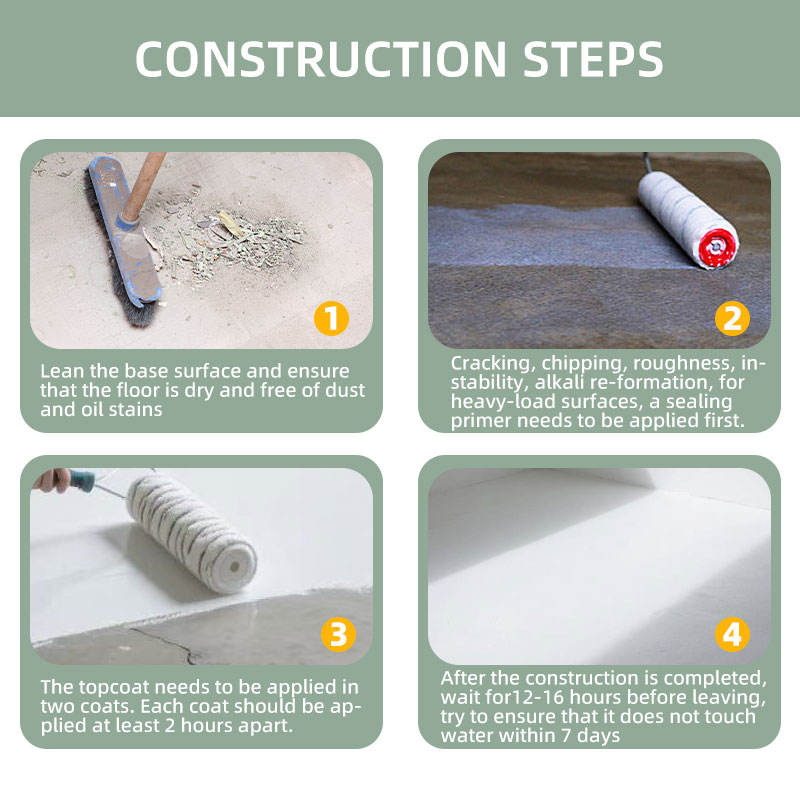 CONSTRUCTION STEPS

1

Lean the base surface and ensure that the floor is dry and free of dust and oil stains

2

Cracking, chipping, roughness, instability, alkali re-formation, for heavy-load surfaces, a sealing primer needs to be applied first.

3

The topcoat needs to be applied in two coats. Each coat should be applied at least 2 hours apart.

4

After the construction is completed, wait for12-16 hours before leaving, try to ensure that it does not touch water within 7 days