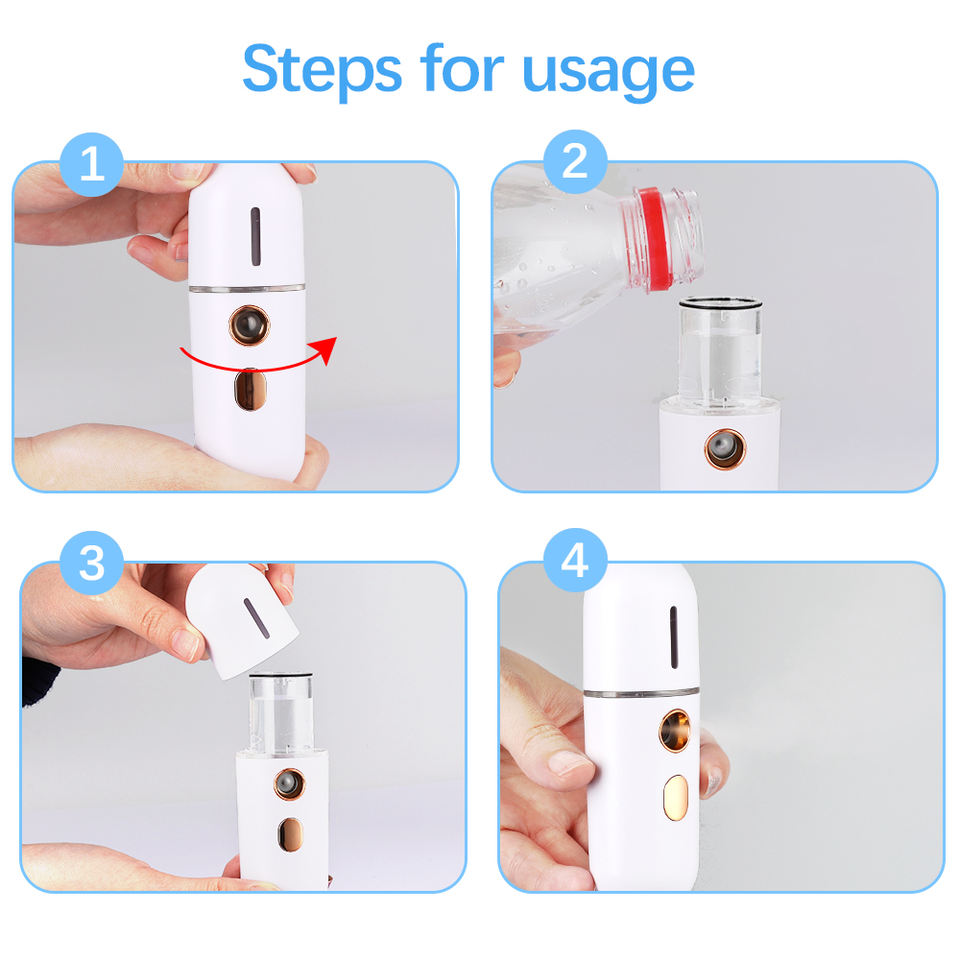 Steps for usage

1

2

3

4