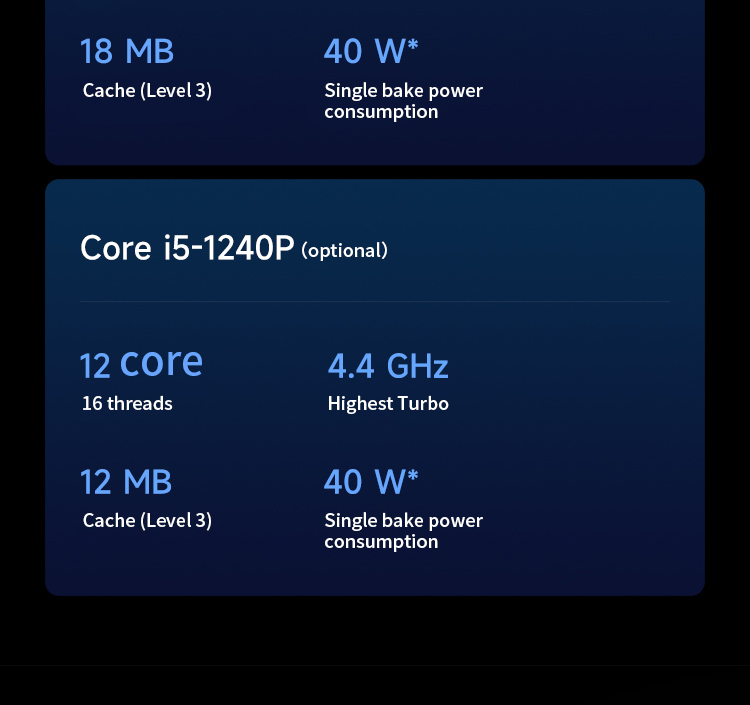 18 MB
Cache (Level 3)

40 W*
Single bake power consumption

Core i5-1240P (optional)

12 core
16 threads

4.4 GHz
Highest Turbo

12 MB
Cache (Level 3)

40 W*
Single bake power consumption