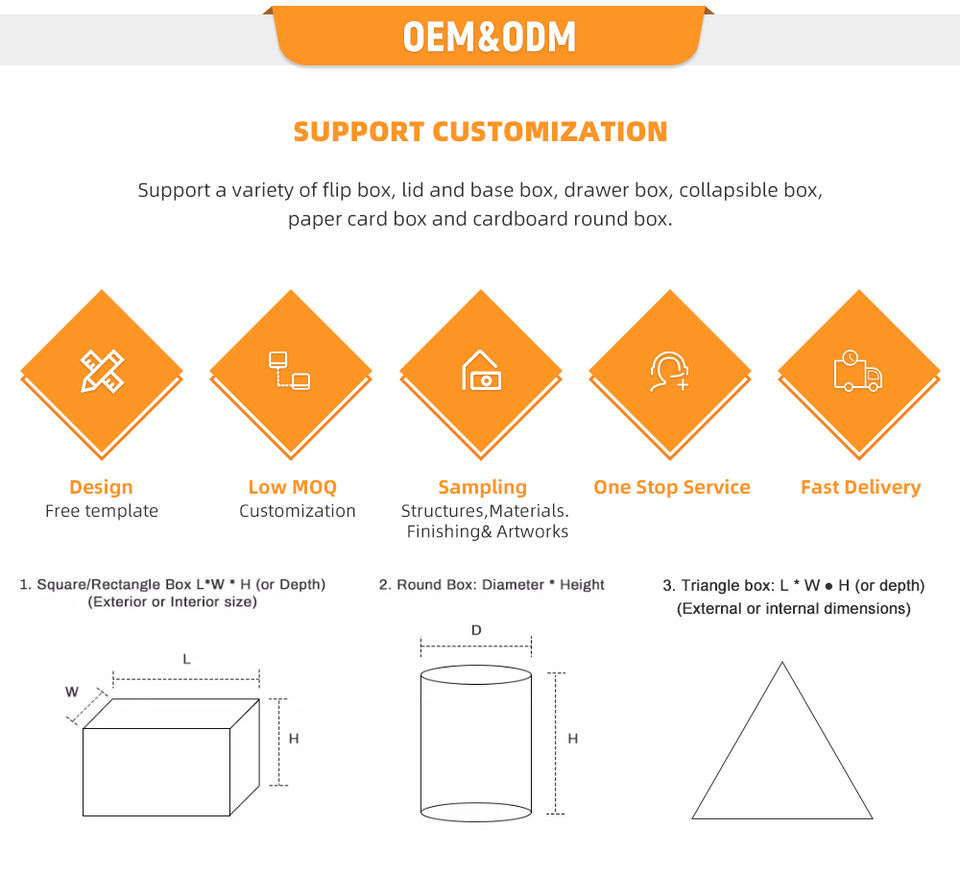 OEM&ODM

SUPPORT CUSTOMIZATION

Support a variety of flip box, lid and base box, drawer box, collapsible box, paper card box and cardboard round box.

Design
Free template

Low MOQ
Customization

Sampling
Structures,Materials. Finishing& Artworks

One Stop Service

Fast Delivery

1. Square/Rectangle Box L*W * H (or Depth) (Exterior or Interior size)

L
W
H

2. Round Box: Diameter * Height

D
H

3. Triangle box: L * W ● H (or depth) (External or internal dimensions)