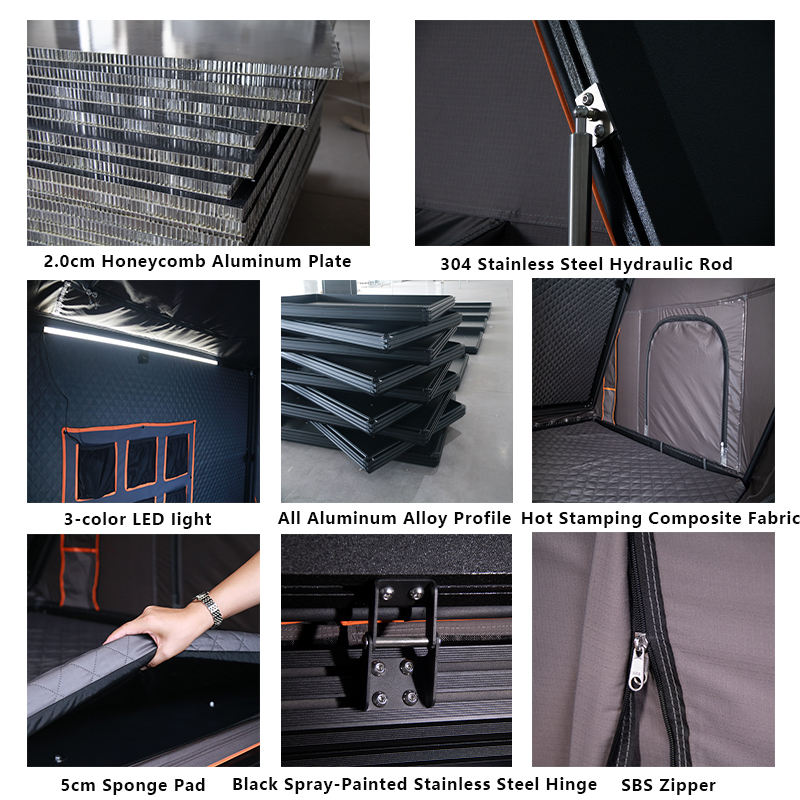 2.0cm Honeycomb Aluminum Plate

304 Stainless Steel Hydraulic Rod

3-color LED light

All Aluminum Alloy Profile

Hot Stamping Composite Fabric

5cm Sponge Pad

Black Spray-Painted Stainless Steel Hinge

SBS Zipper