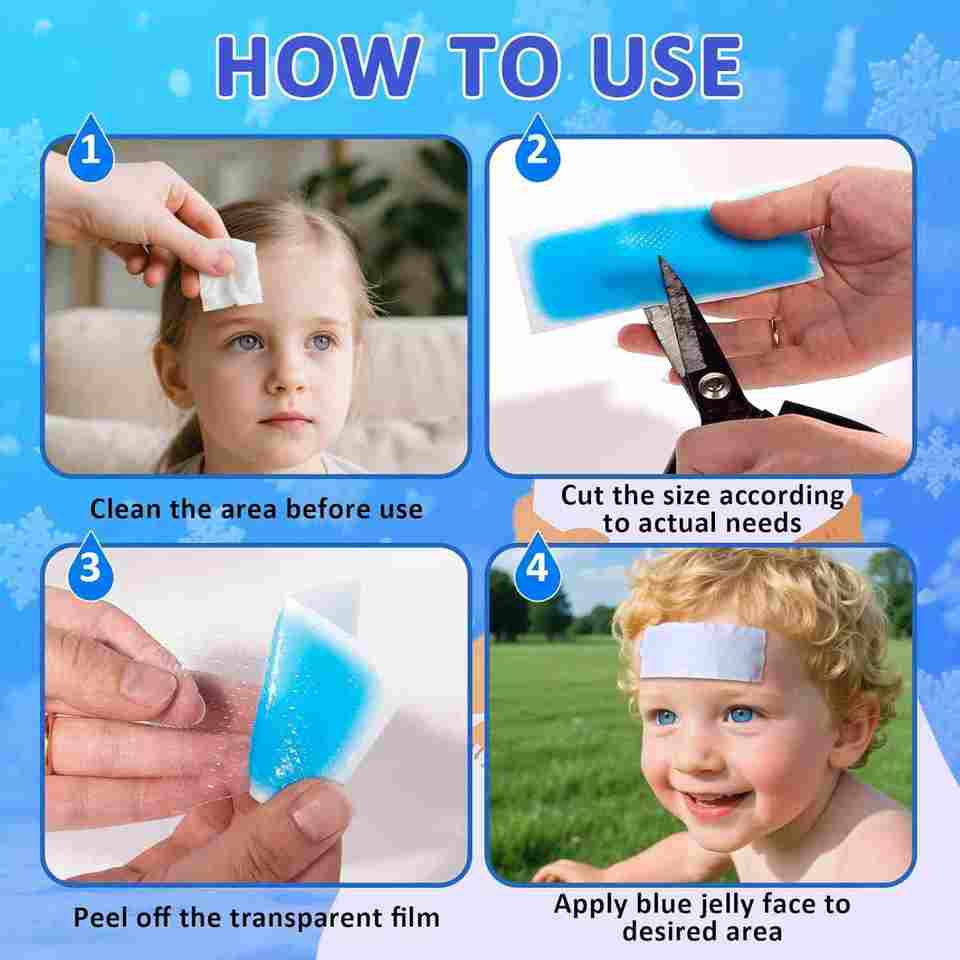 HOW TO USE

1

Clean the area before use

2

Cut the size according to actual needs

3

Peel off the transparent film

4

Apply blue jelly face to desired area