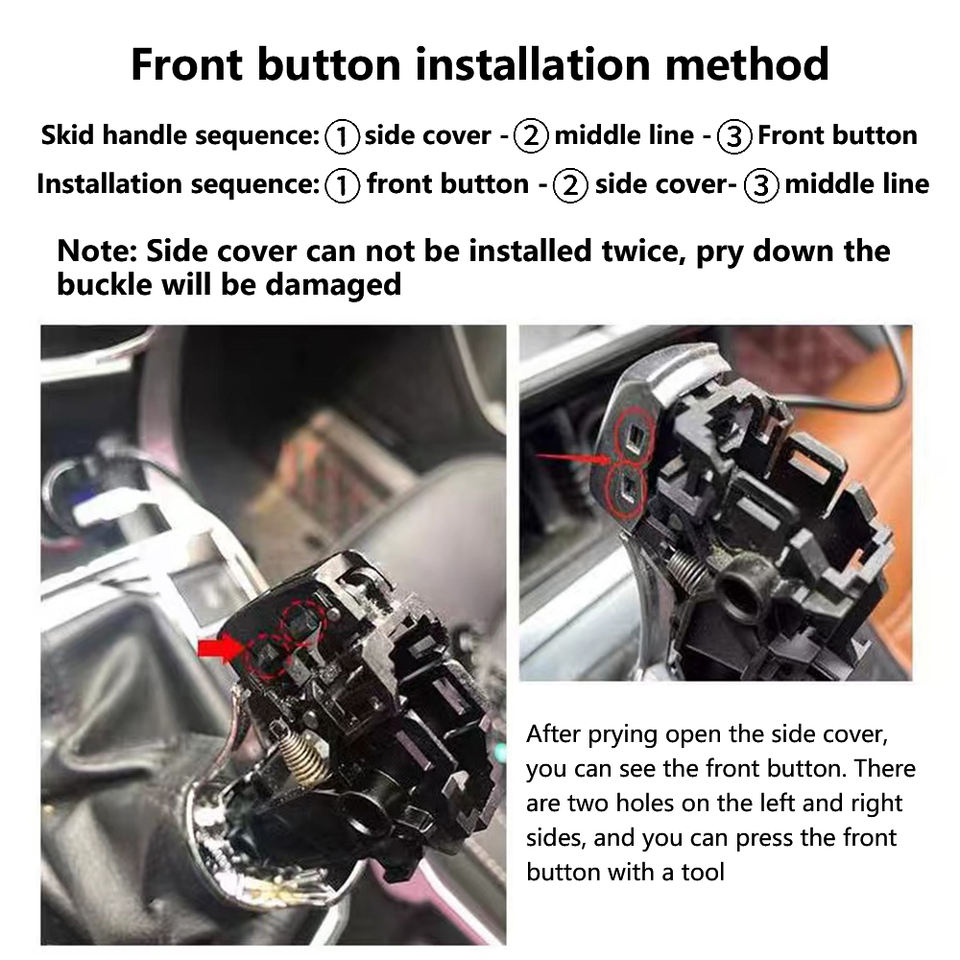 Front button installation method

Skid handle sequence: ① side cover - ② middle line - ③ Front button

Installation sequence: ① front button - ② side cover- ③ middle line

Note: Side cover can not be installed twice, pry down the buckle will be damaged

After prying open the side cover, you can see the front button. There are two holes on the left and right sides, and you can press the front button with a tool