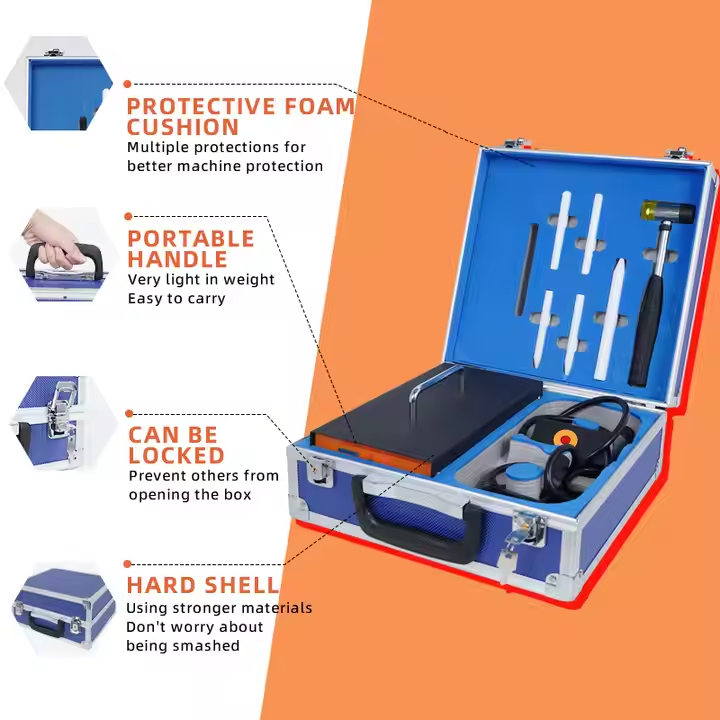 PROTECTIVE FOAM CUSHION
Multiple protections for better machine protection

PORTABLE HANDLE
Very light in weight
Easy to carry

CAN BE LOCKED
Prevent others from opening the box

HARD SHELL
Using stronger materials
Don't worry about being smashed