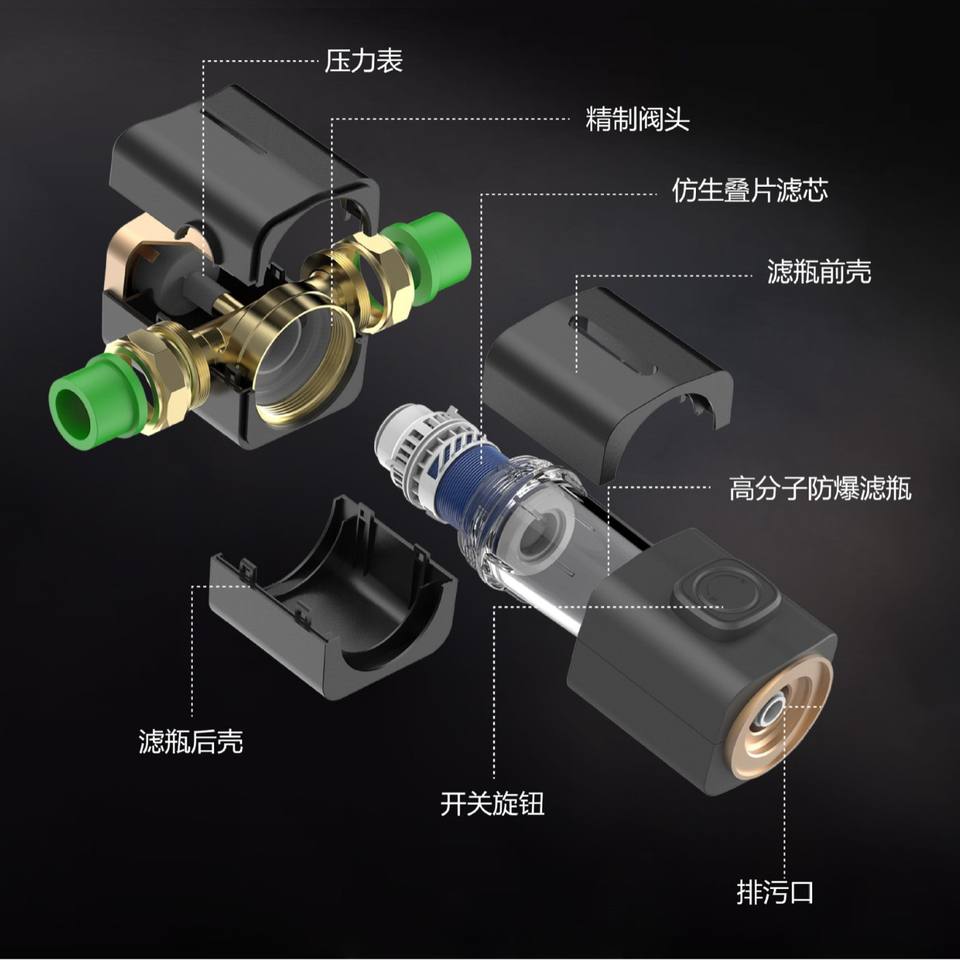 压力表

精制阀头

仿生叠片滤芯

滤瓶前壳

高分子防爆滤瓶

滤瓶后壳

开关旋钮

排污口