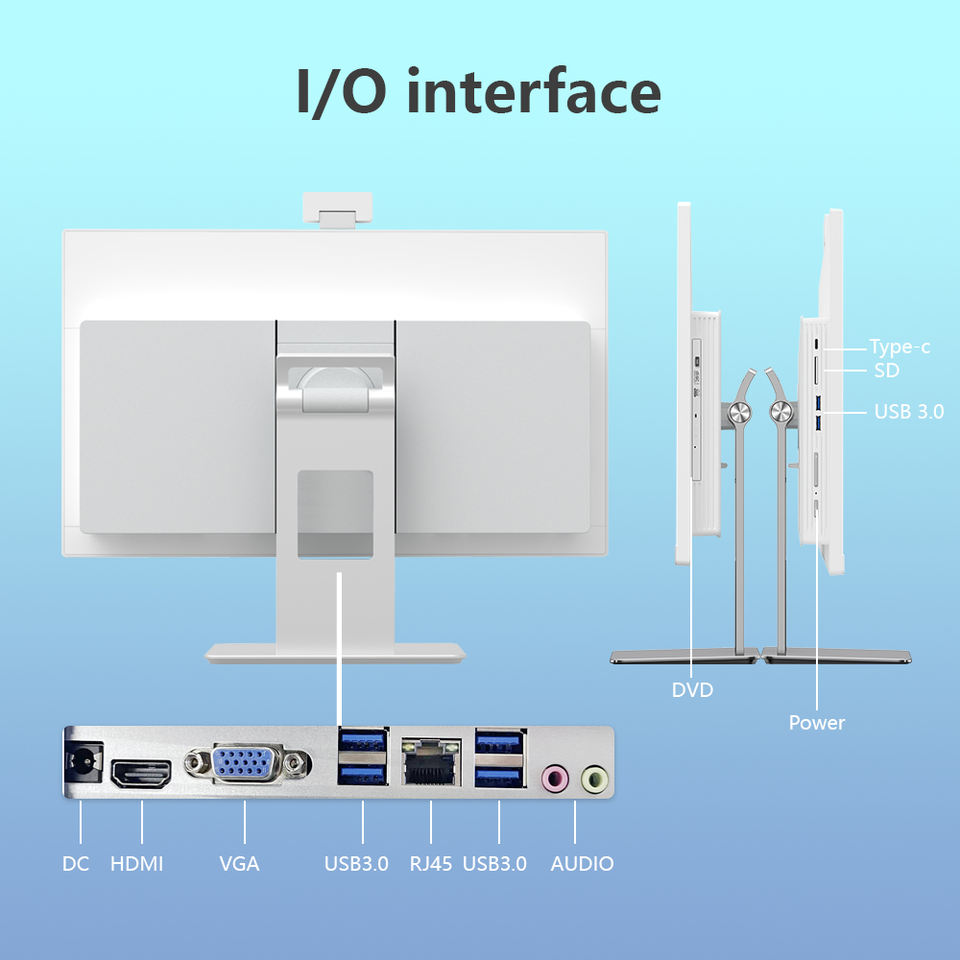 I/O interface

Type-c
SD
USB 3.0

DVD

Power

DC HDMI VGA USB3.0 RJ45 USB3.0 AUDIO