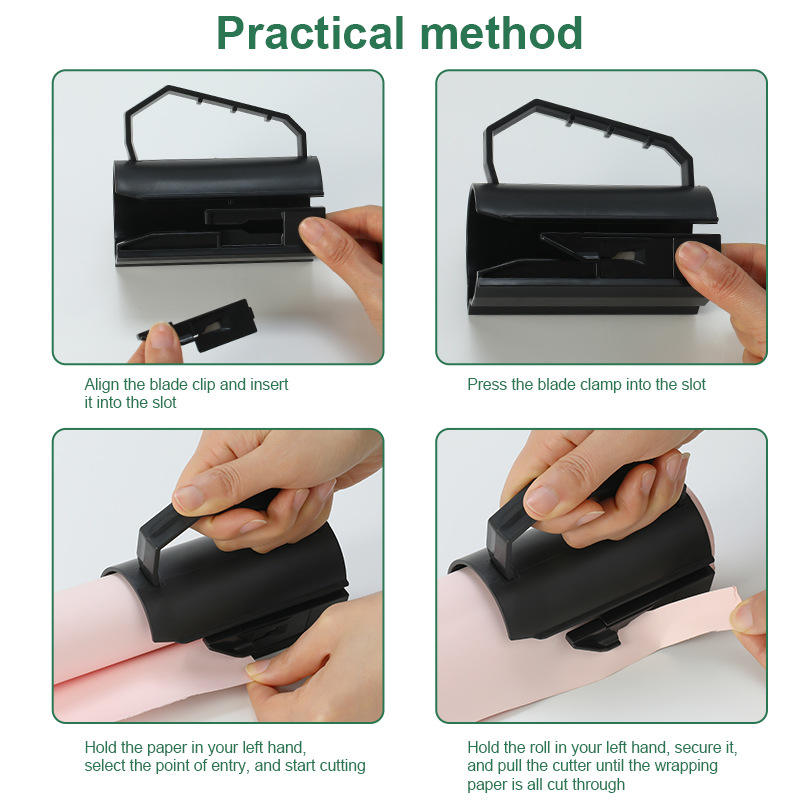 Practical method

Align the blade clip and insert it into the slot

Press the blade clamp into the slot

Hold the paper in your left hand, select the point of entry, and start cutting

Hold the roll in your left hand, secure it, and pull the cutter until the wrapping paper is all cut through