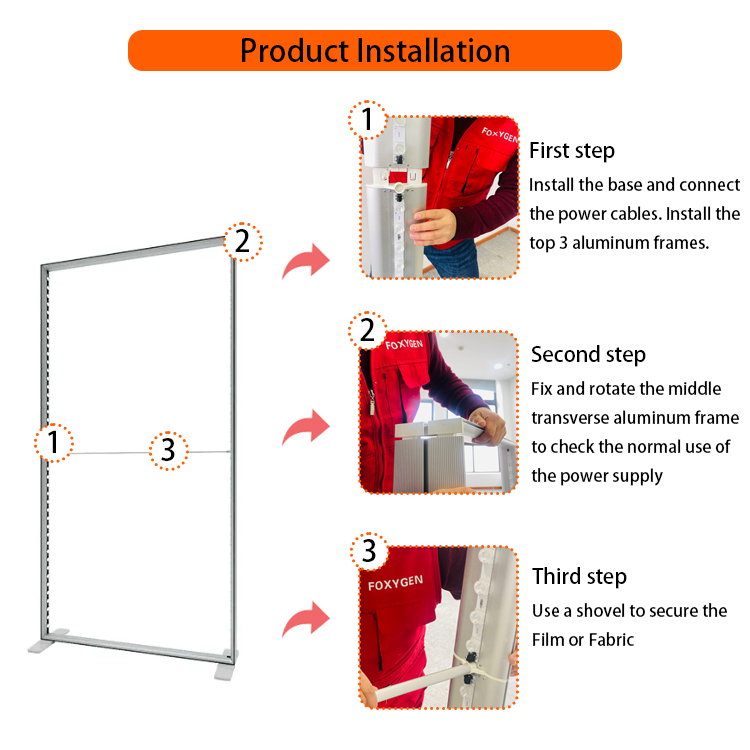 Product Installation

2

1

3

1

FOXYGEN

First step

Install the base and connect the power cables. Install the top 3 aluminum frames.

2

FOXYGEN

Second step

Fix and rotate the middle transverse aluminum frame to check the normal use of the power supply

3

FOXYGEN

Third step

Use a shovel to secure the Film or Fabric