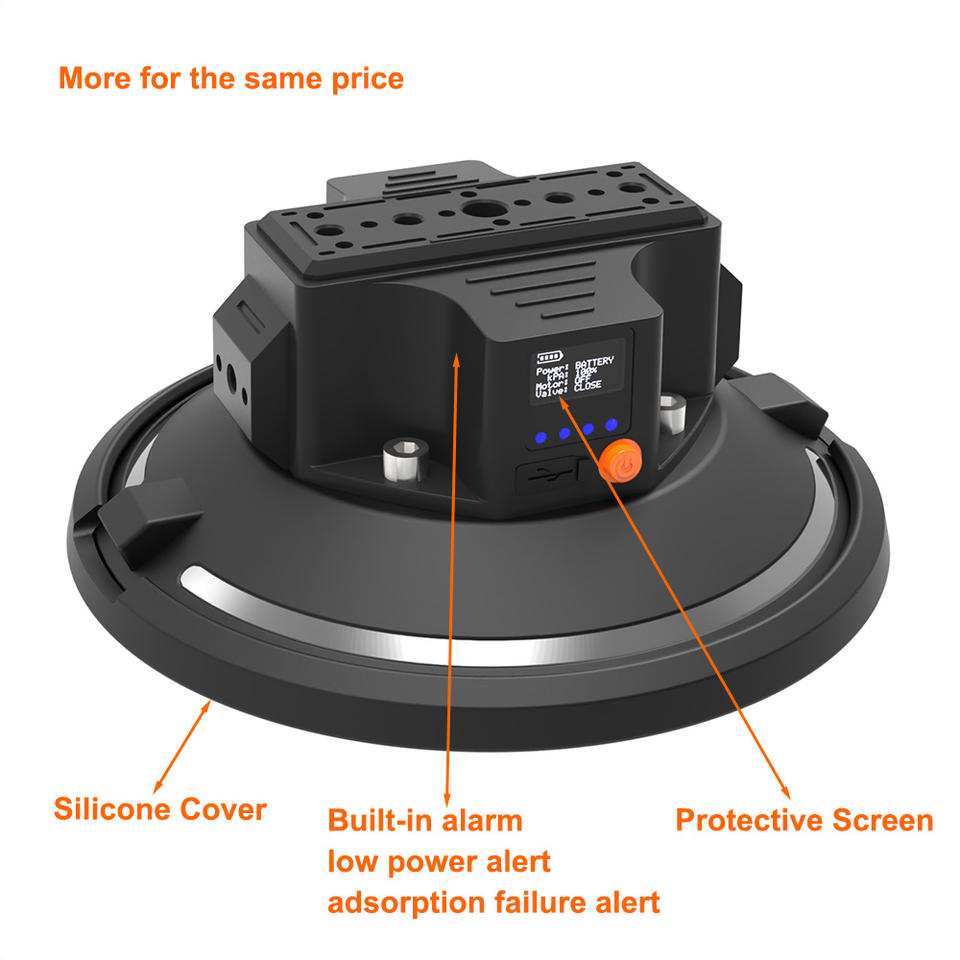 More for the same price

Power: BATTERY
kPA: 100%
Motor: OFF
Valve: CLOSE

Silicone Cover

Built-in alarm
low power alert
adsorption failure alert

Protective Screen