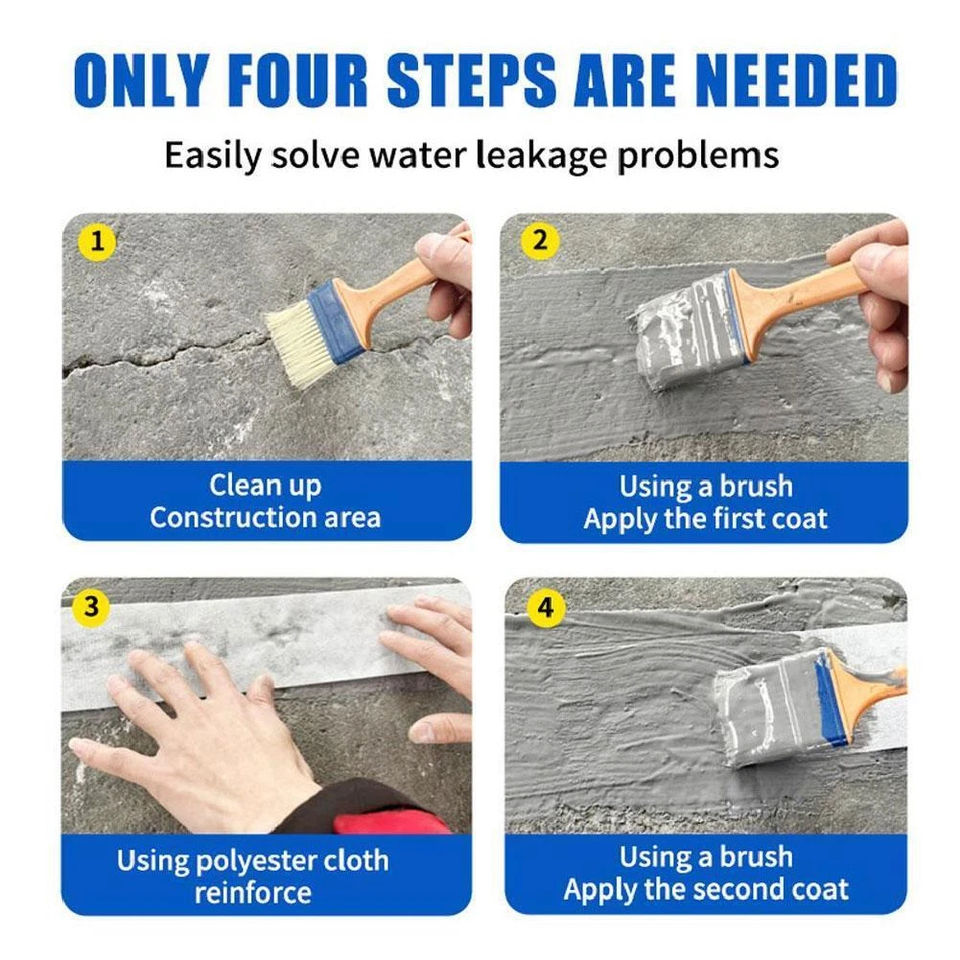 ONLY FOUR STEPS ARE NEEDED

Easily solve water leakage problems

1

Clean up
Construction area

2

Using a brush
Apply the first coat

3

Using polyester cloth
reinforce

4

Using a brush
Apply the second coat