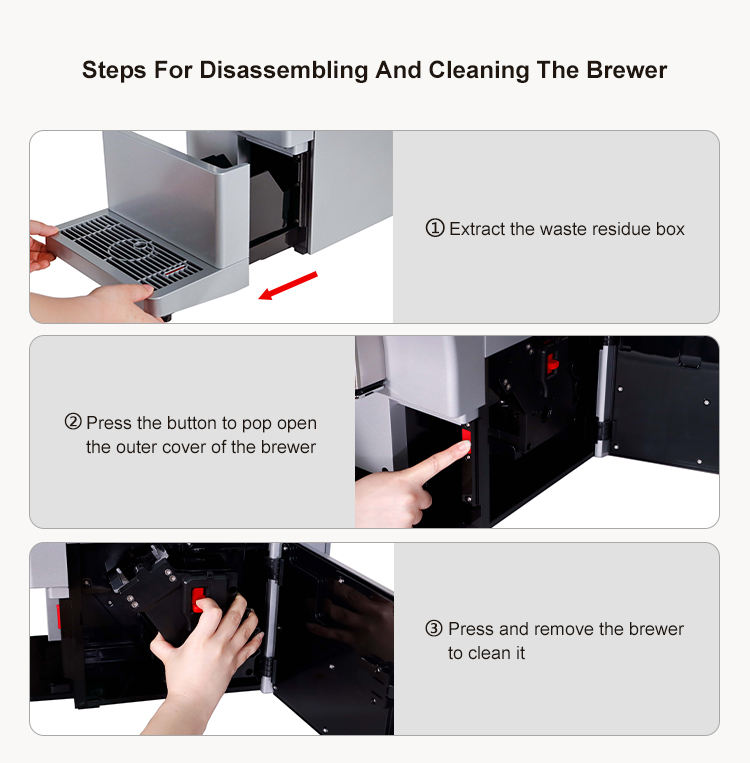 Steps For Disassembling And Cleaning The Brewer

① Extract the waste residue box

② Press the button to pop open the outer cover of the brewer

③ Press and remove the brewer to clean it