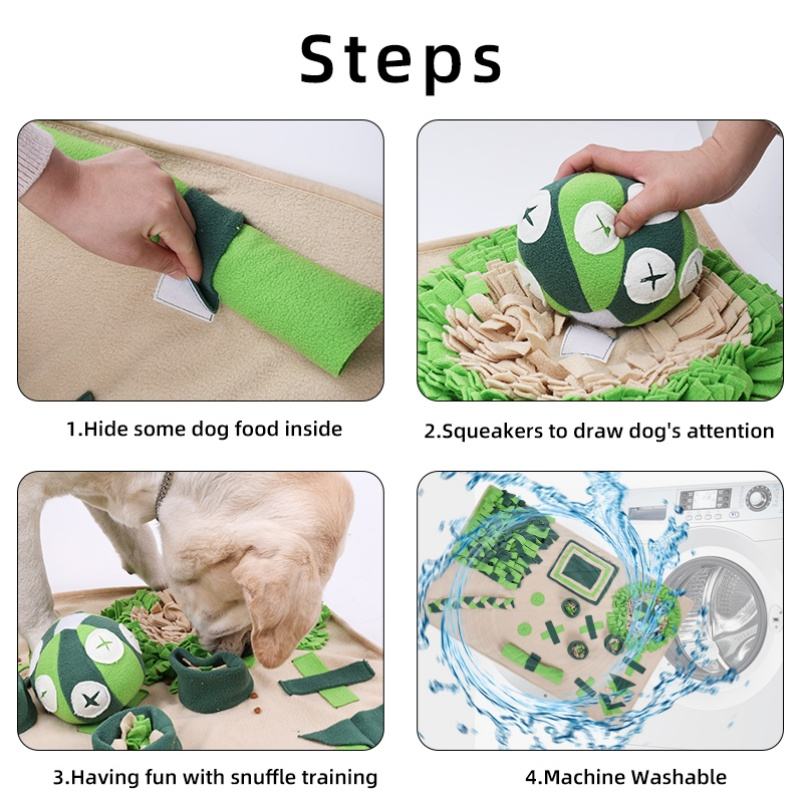 Steps

1.Hide some dog food inside

2.Squeakers to draw dog's attention

3.Having fun with snuffle training

4.Machine Washable