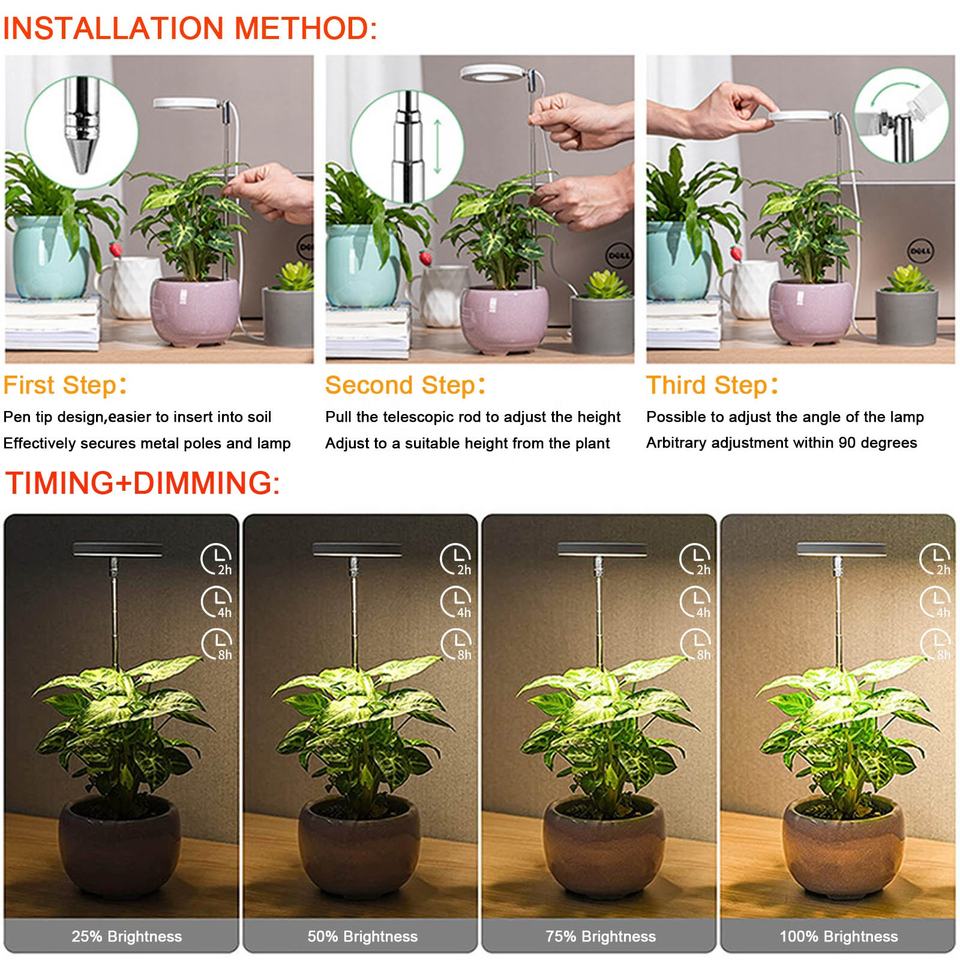 INSTALLATION METHOD:

DELL

DELL

DELL

First Step:
Pen tip design,easier to insert into soil
Effectively secures metal poles and lamp

Second Step:
Pull the telescopic rod to adjust the height
Adjust to a suitable height from the plant

Third Step:
Possible to adjust the angle of the lamp
Arbitrary adjustment within 90 degrees

TIMING+DIMMING:

2h
4h
8h
25% Brightness

2h
4h
8h
50% Brightness

2h
4h
8h
75% Brightness

2h
4h
8h
100% Brightness