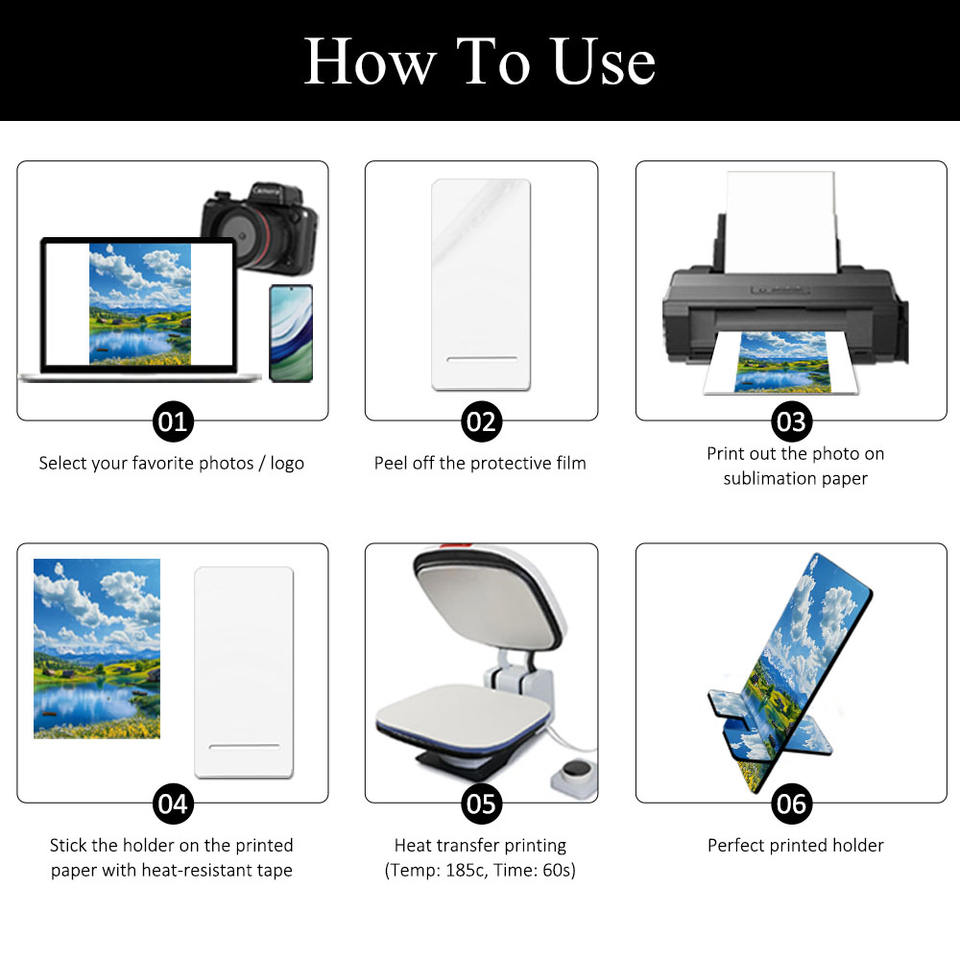 How To Use

01
Select your favorite photos / logo

02
Peel off the protective film

03
Print out the photo on sublimation paper

04
Stick the holder on the printed paper with heat-resistant tape

05
Heat transfer printing (Temp: 185c, Time: 60s)

06
Perfect printed holder