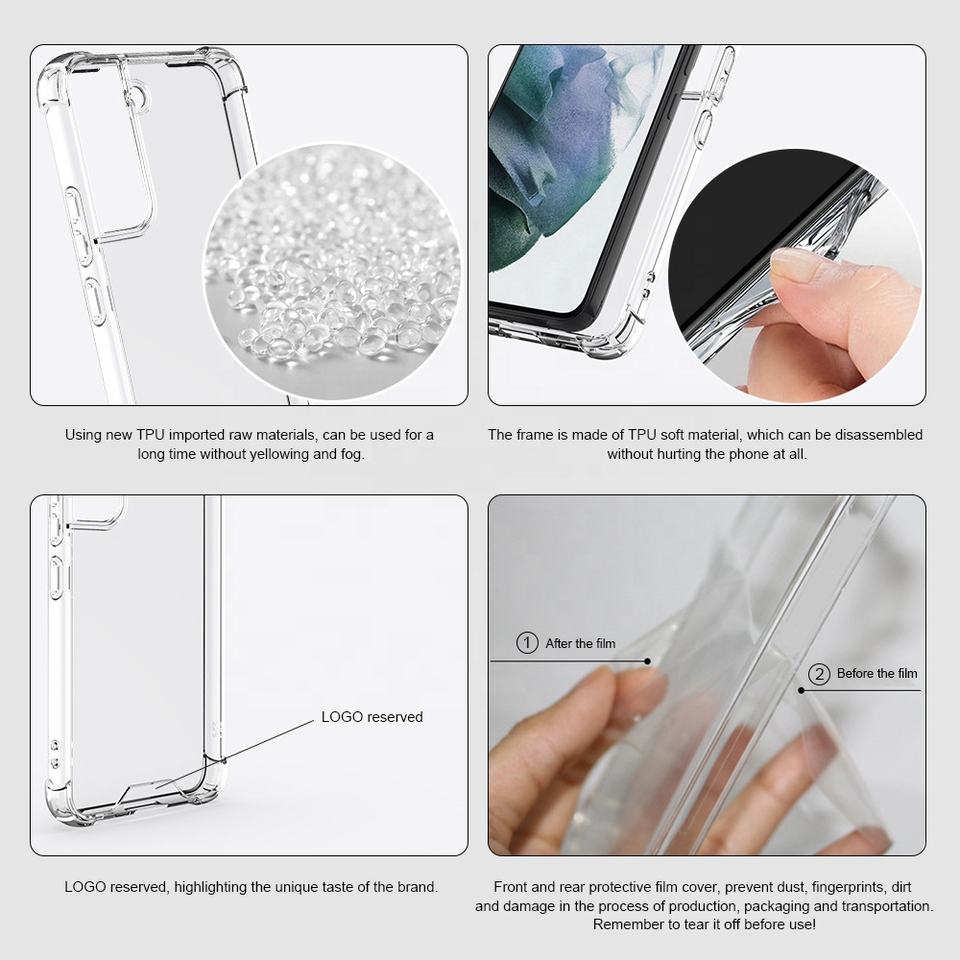 Using new TPU imported raw materials, can be used for a long time without yellowing and fog.

The frame is made of TPU soft material, which can be disassembled without hurting the phone at all.

LOGO reserved

LOGO reserved, highlighting the unique taste of the brand.

① After the film

② Before the film

Front and rear protective film cover, prevent dust, fingerprints, dirt and damage in the process of production, packaging and transportation. Remember to tear it off before use!