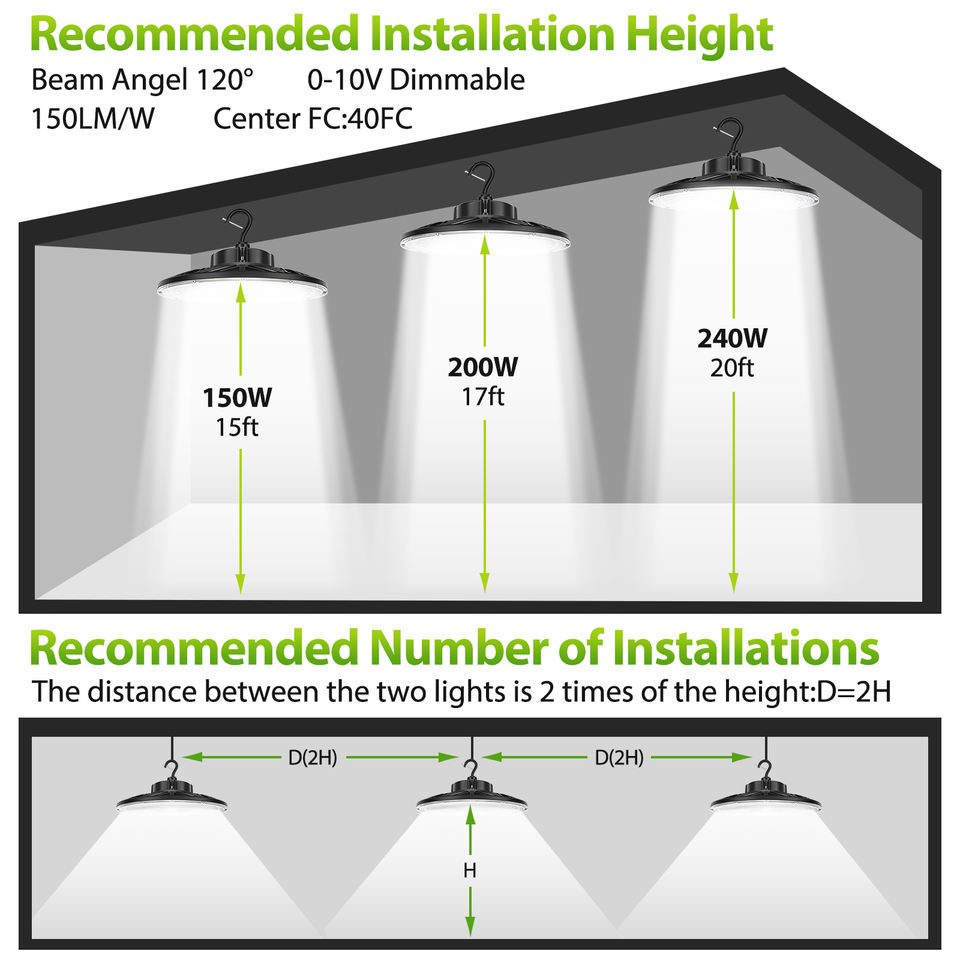 Recommended Installation Height

Beam Angel 120° 0-10V Dimmable
150LM/W Center FC:40FC

150W
15ft

200W
17ft

240W
20ft

Recommended Number of Installations

The distance between the two lights is 2 times of the height:D=2H

D(2H)
D(2H)
H