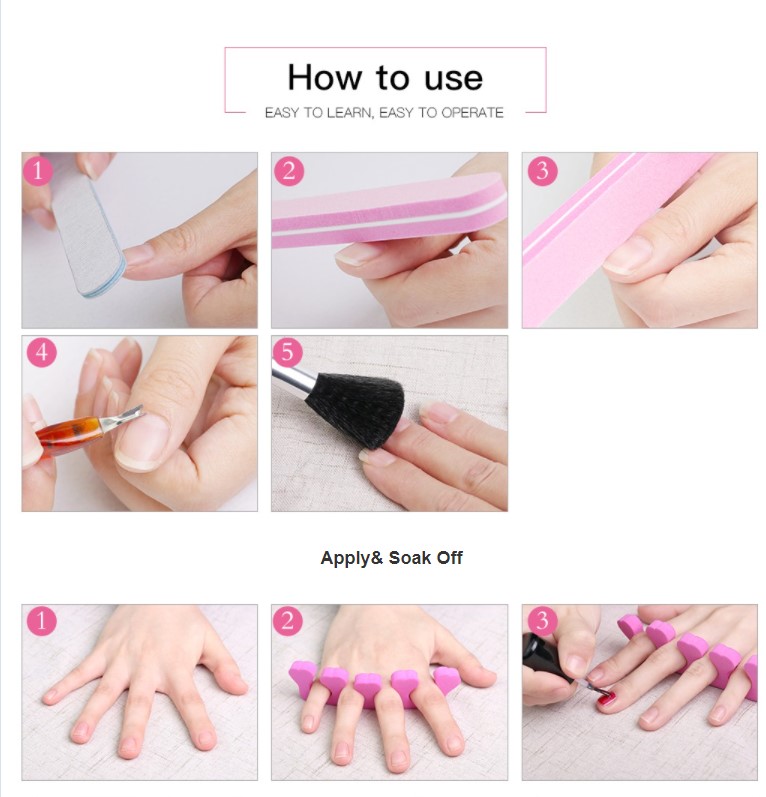 How to use
EASY TO LEARN, EASY TO OPERATE

1

2

3

4

5

Apply& Soak Off

1

2

3