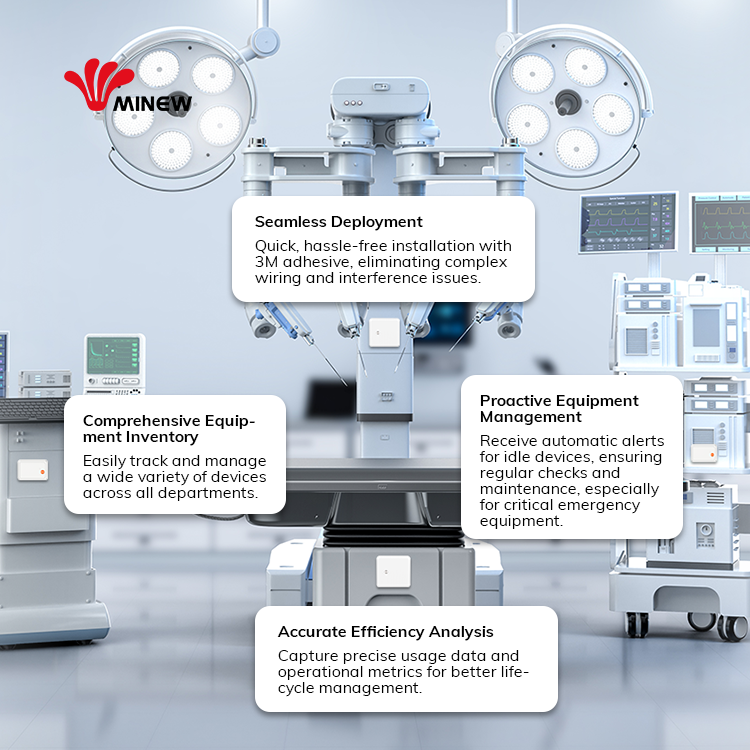 MINEW

Seamless Deployment

Quick, hassle-free installation with 3M adhesive, eliminating complex wiring and interference issues.

Comprehensive Equipment Inventory

Easily track and manage a wide variety of devices across all departments.

Proactive Equipment Management

Receive automatic alerts for idle devices, ensuring regular checks and maintenance, especially for critical emergency equipment.

Accurate Efficiency Analysis

Capture precise usage data and operational metrics for better lifecycle management.