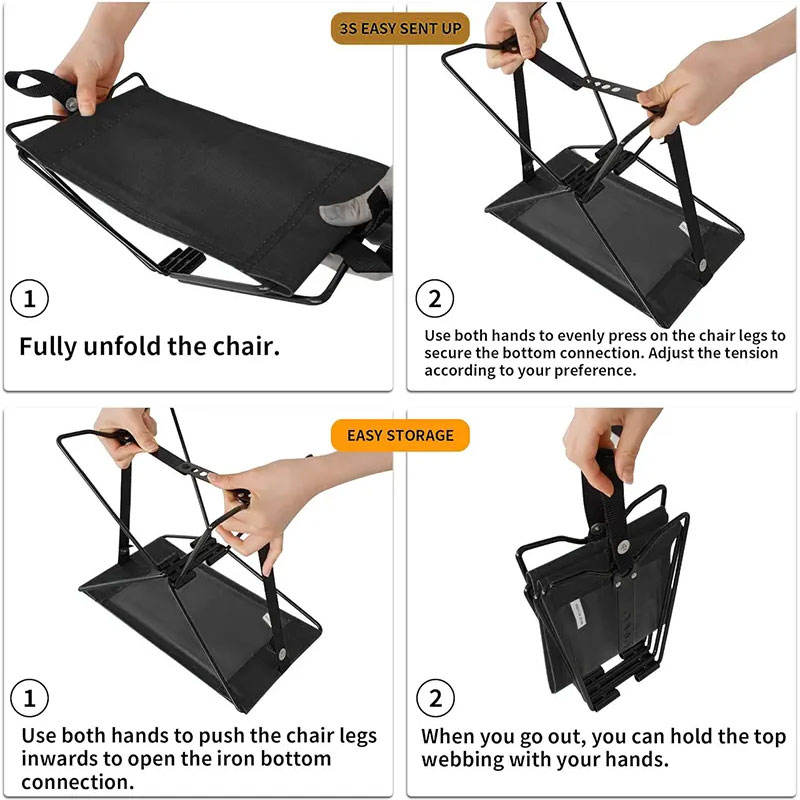 3S EASY SENT UP

1

Fully unfold the chair.

2

Use both hands to evenly press on the chair legs to secure the bottom connection. Adjust the tension according to your preference.

EASY STORAGE

1

Use both hands to push the chair legs inwards to open the iron bottom connection.

2

When you go out, you can hold the top webbing with your hands.