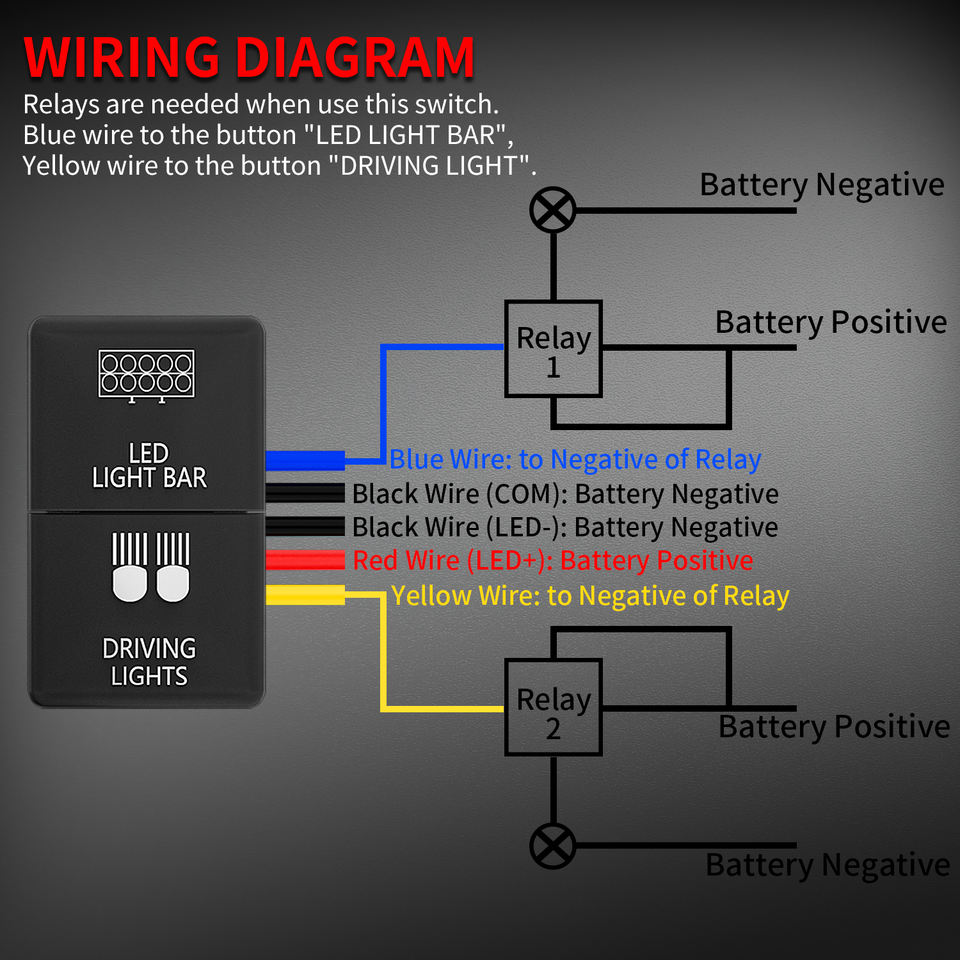 WIRING DIAGRAM
Relays are needed when use this switch.
Blue wire to the button "LED LIGHT BAR",
Yellow wire to the button "DRIVING LIGHT".

Battery Negative

Relay 1

Battery Positive

LED LIGHT BAR

Blue Wire: to Negative of Relay
Black Wire (COM): Battery Negative
Black Wire (LED-): Battery Negative
Red Wire (LED+): Battery Positive
Yellow Wire: to Negative of Relay

DRIVING LIGHTS

Relay 2

Battery Positive

Battery Negative