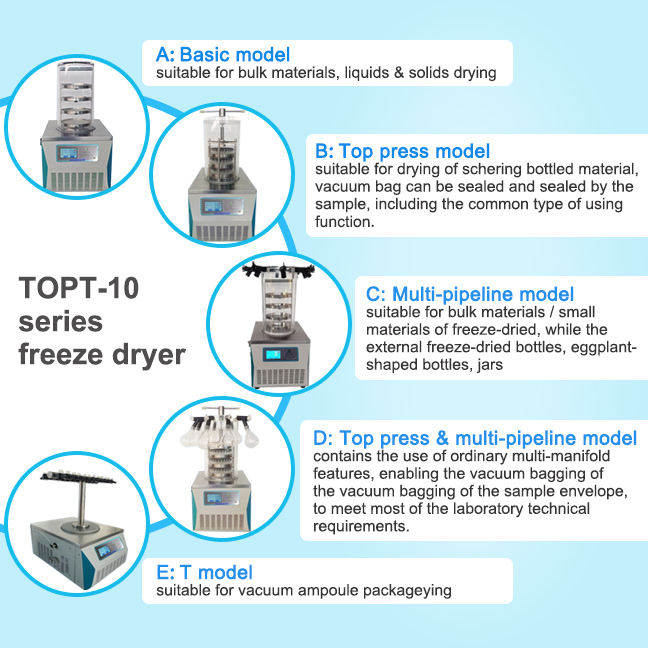 A: Basic model
suitable for bulk materials, liquids & solids drying

B: Top press model
suitable for drying of schering bottled material, vacuum bag can be sealed and sealed by the sample, including the common type of using function.

TOPT-10 series freeze dryer

C: Multi-pipeline model
suitable for bulk materials / small materials of freeze-dried, while the external freeze-dried bottles, eggplant-shaped bottles, jars

D: Top press & multi-pipeline model
contains the use of ordinary multi-manifold features, enabling the vacuum bagging of the vacuum bagging of the sample envelope, to meet most of the laboratory technical requirements.

E: T model
suitable for vacuum ampoule packageying