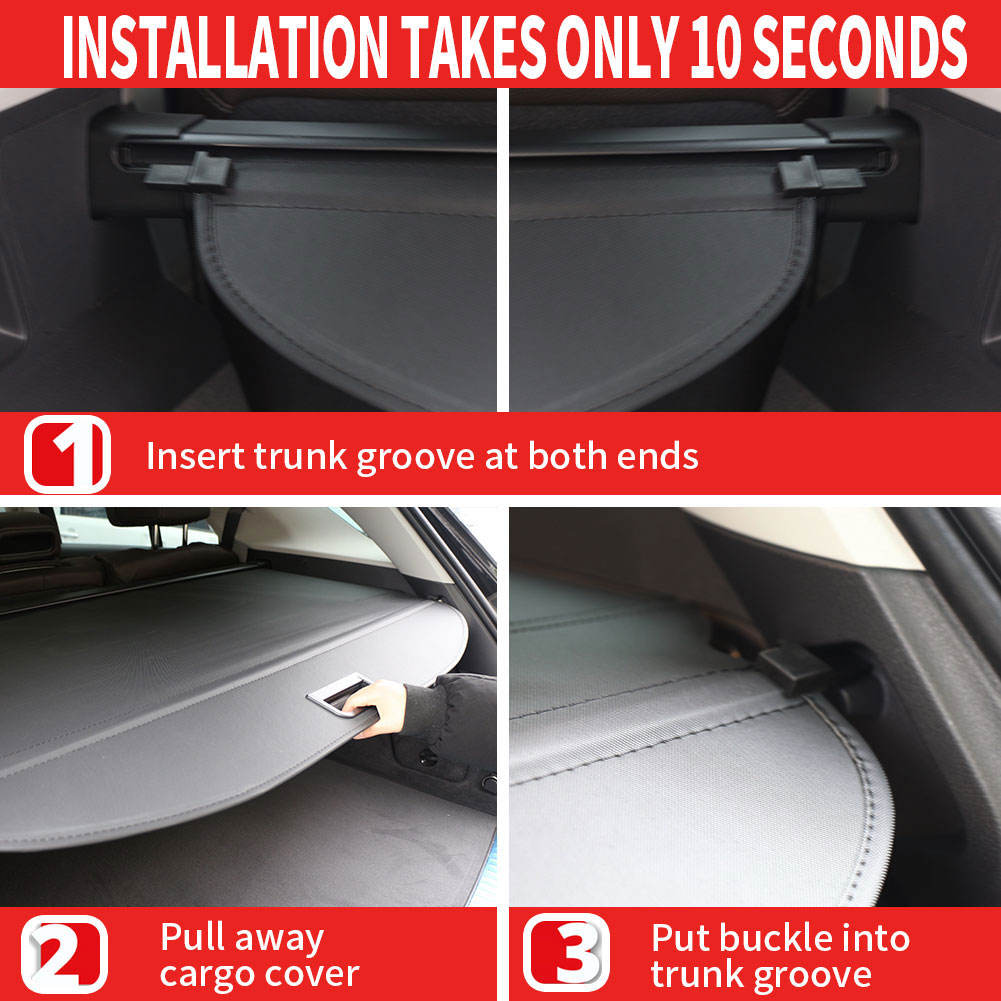 INSTALLATION TAKES ONLY 10 SECONDS

1 Insert trunk groove at both ends

2 Pull away cargo cover

3 Put buckle into trunk groove