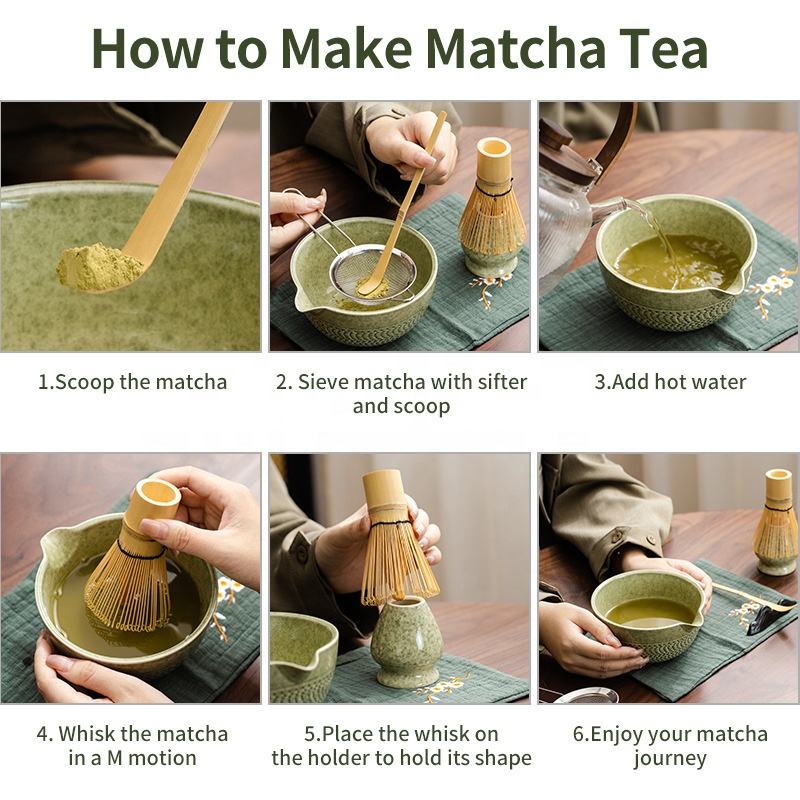 How to Make Matcha Tea

1.Scoop the matcha

2. Sieve matcha with sifter and scoop

3.Add hot water

4. Whisk the matcha in a M motion

5.Place the whisk on the holder to hold its shape

6.Enjoy your matcha journey