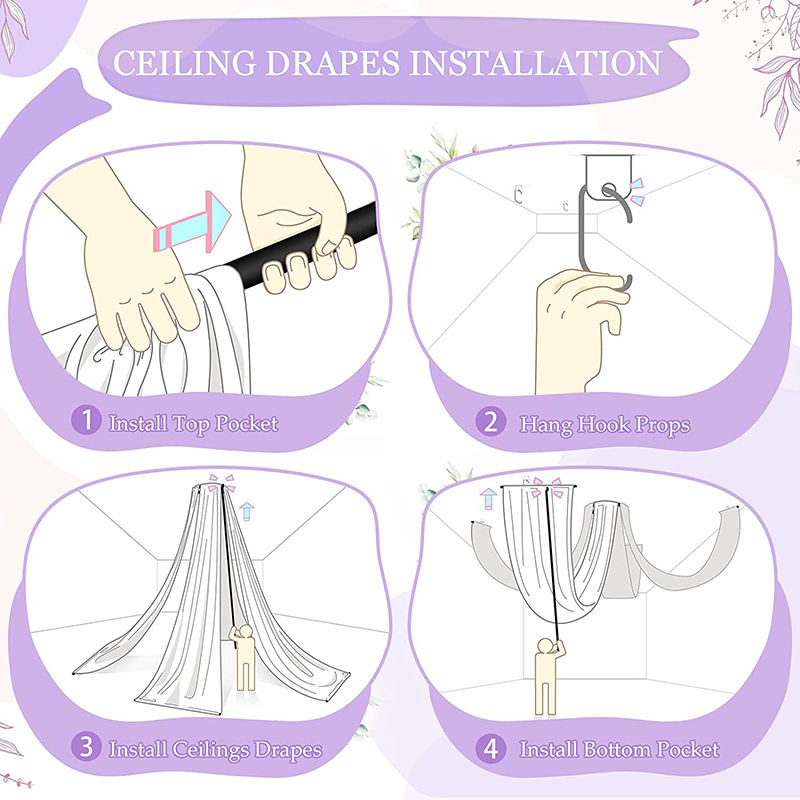 CEILING DRAPES INSTALLATION

1 Install Top Pocket

2 Hang Hook Props

3 Install Ceilings Drapes

4 Install Bottom Pocket