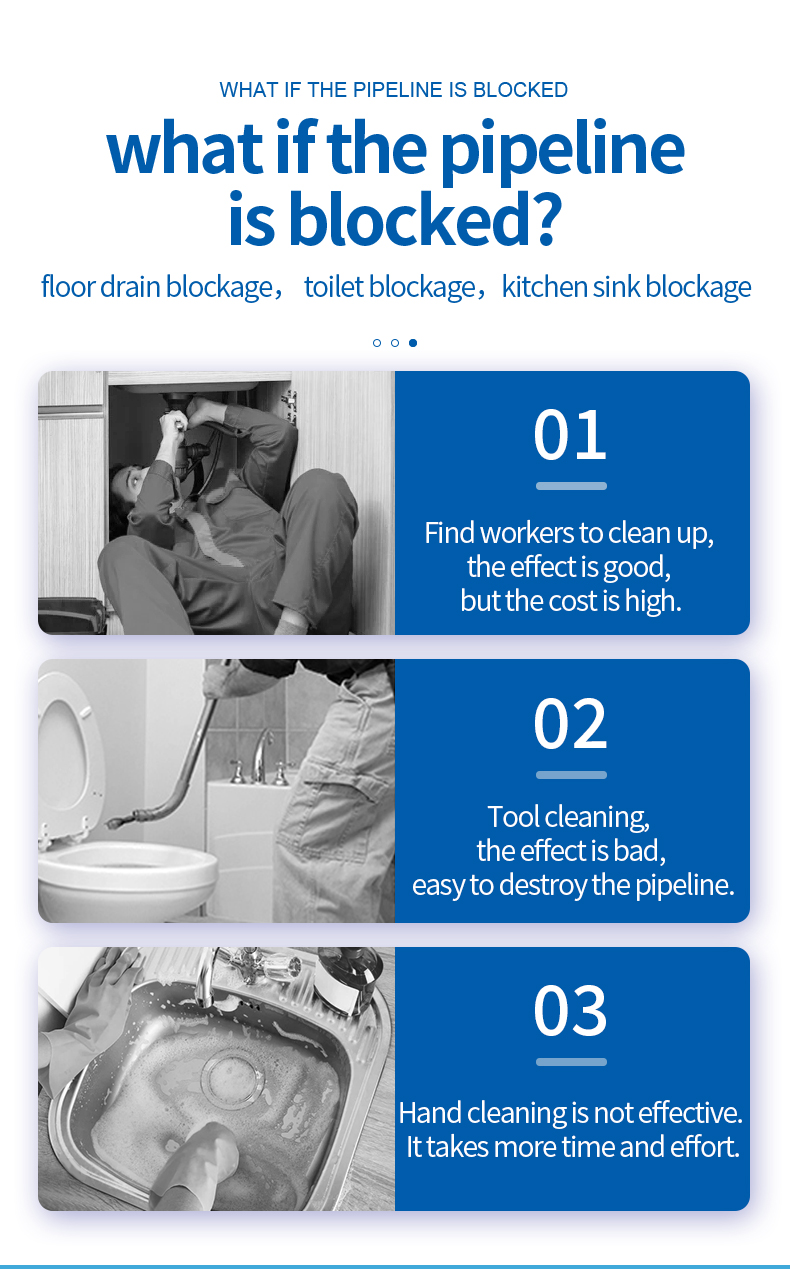 WHAT IF THE PIPELINE IS BLOCKED

what if the pipeline is blocked?

floor drain blockage， toilet blockage，kitchen sink blockage

01

Find workers to clean up, the effect is good, but the cost is high.

02

Tool cleaning, the effect is bad, easy to destroy the pipeline.

03

Hand cleaning is not effective. It takes more time and effort.