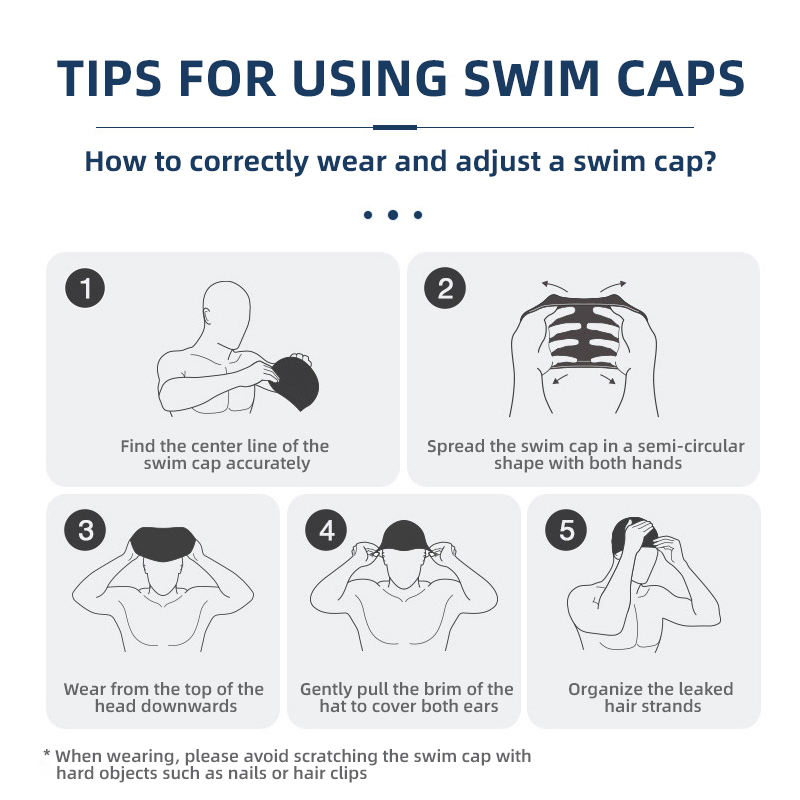 TIPS FOR USING SWIM CAPS

How to correctly wear and adjust a swim cap?

1
Find the center line of the swim cap accurately

2
Spread the swim cap in a semi-circular shape with both hands

3
Wear from the top of the head downwards

4
Gently pull the brim of the hat to cover both ears

5
Organize the leaked hair strands

* When wearing, please avoid scratching the swim cap with hard objects such as nails or hair clips