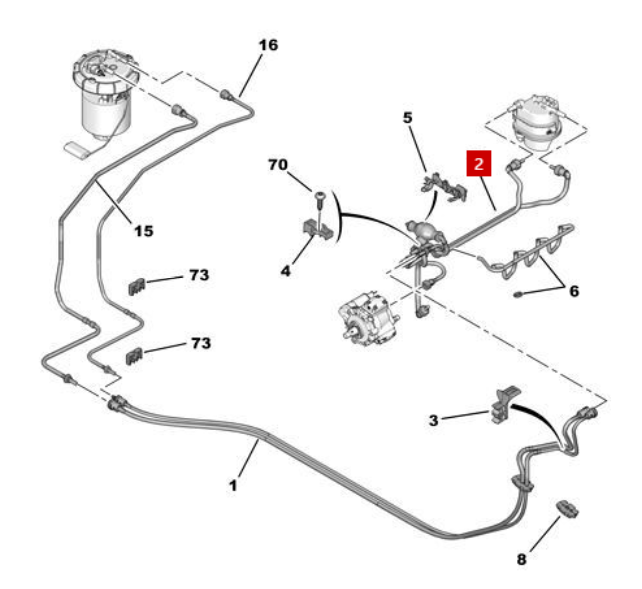 16
5
2
70
15
4
73
6
73
3
1
8