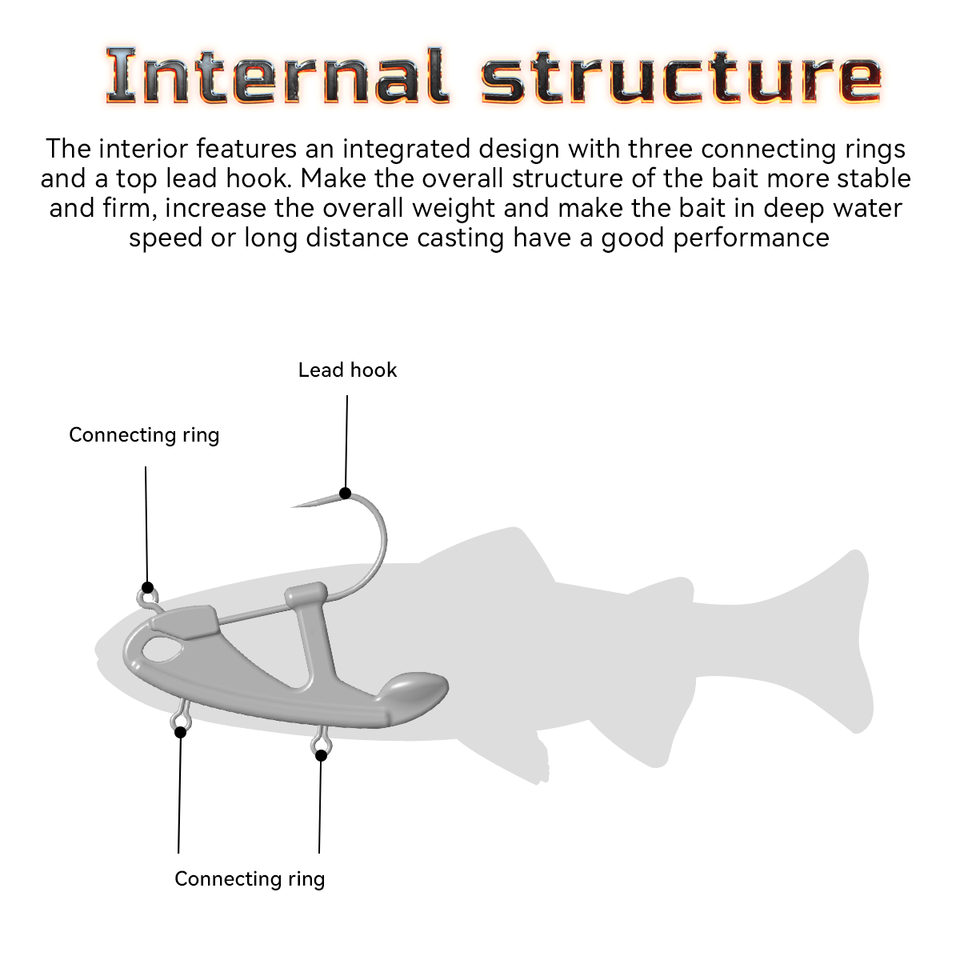 Internal structure

The interior features an integrated design with three connecting rings and a top lead hook. Make the overall structure of the bait more stable and firm, increase the overall weight and make the bait in deep water speed or long distance casting have a good performance

Lead hook

Connecting ring

Connecting ring