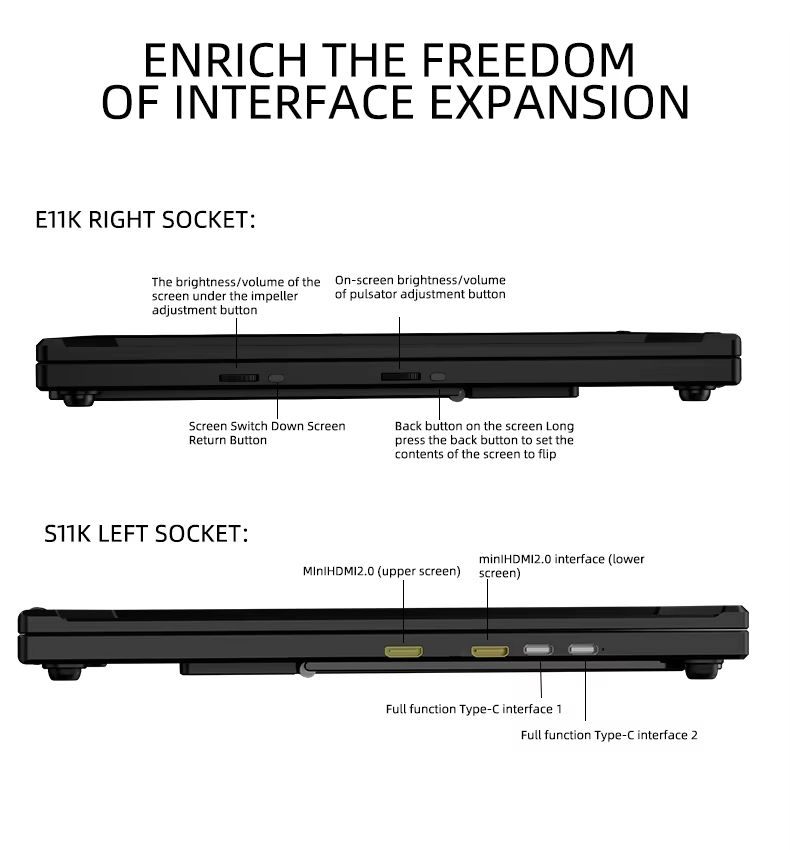 ENRICH THE FREEDOM OF INTERFACE EXPANSION

E11K RIGHT SOCKET:

The brightness/volume of the screen under the impeller adjustment button

On-screen brightness/volume of pulsator adjustment button

Screen Switch Down Screen Return Button

Back button on the screen Long press the back button to set the contents of the screen to flip

S11K LEFT SOCKET:

MInIHDMI2.0 (upper screen)

minIHDMI2.0 interface (lower screen)

Full function Type-C interface 1

Full function Type-C interface 2