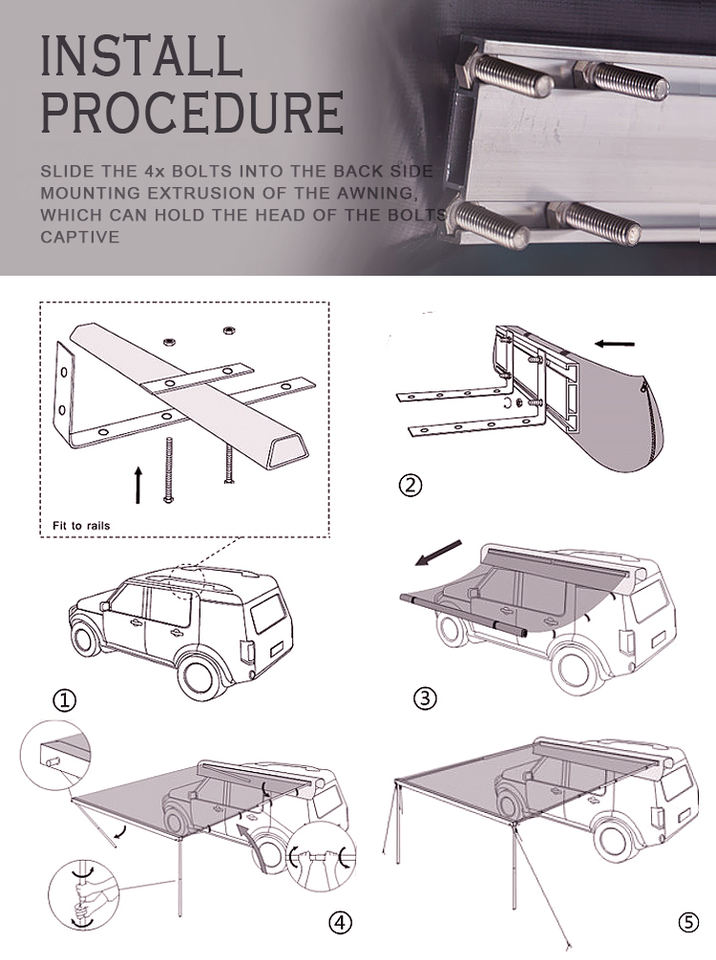 INSTALL PROCEDURE

SLIDE THE 4x BOLTS INTO THE BACK SIDE MOUNTING EXTRUSION OF THE AWNING, WHICH CAN HOLD THE HEAD OF THE BOLTS CAPTIVE

Fit to rails

①

②

③

④

⑤