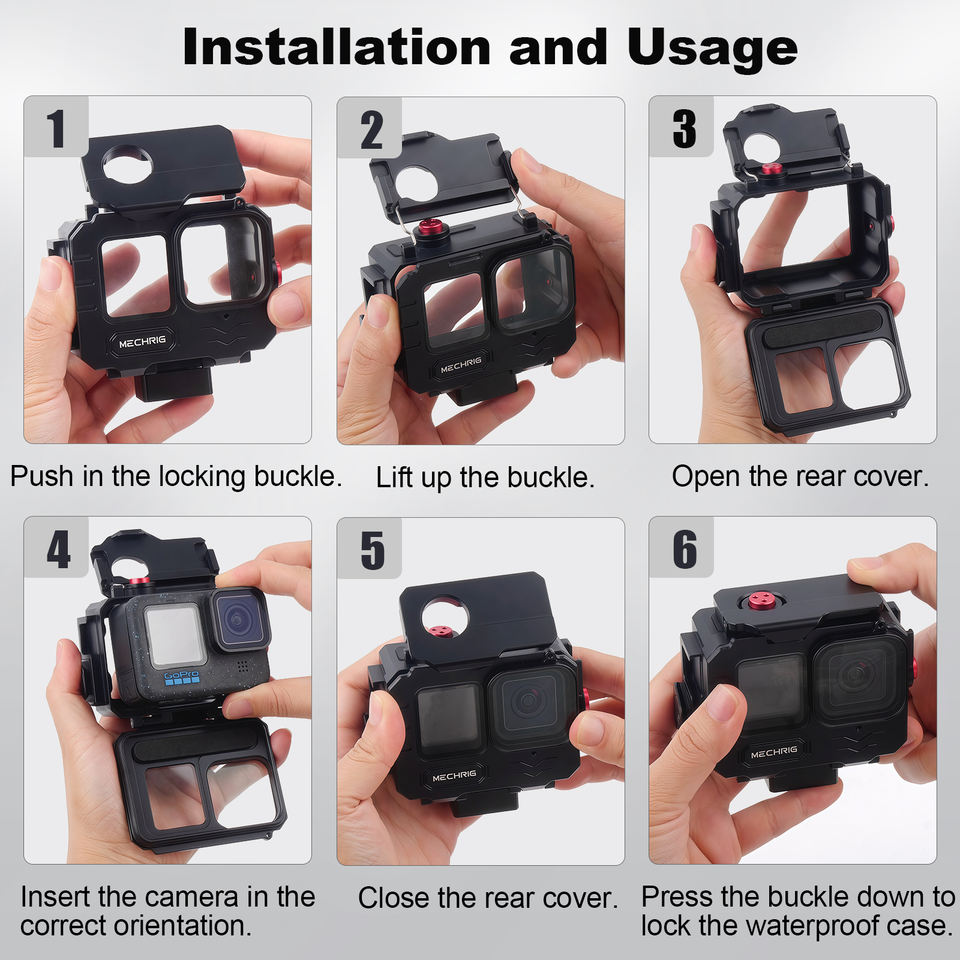 Installation and Usage

1

MECHRIG

Push in the locking buckle.

2

MECHRIG

Lift up the buckle.

3

Open the rear cover.

4

GoPro

Insert the camera in the correct orientation.

5

MECHRIG

Close the rear cover.

6

MECHRIG

Press the buckle down to lock the waterproof case.