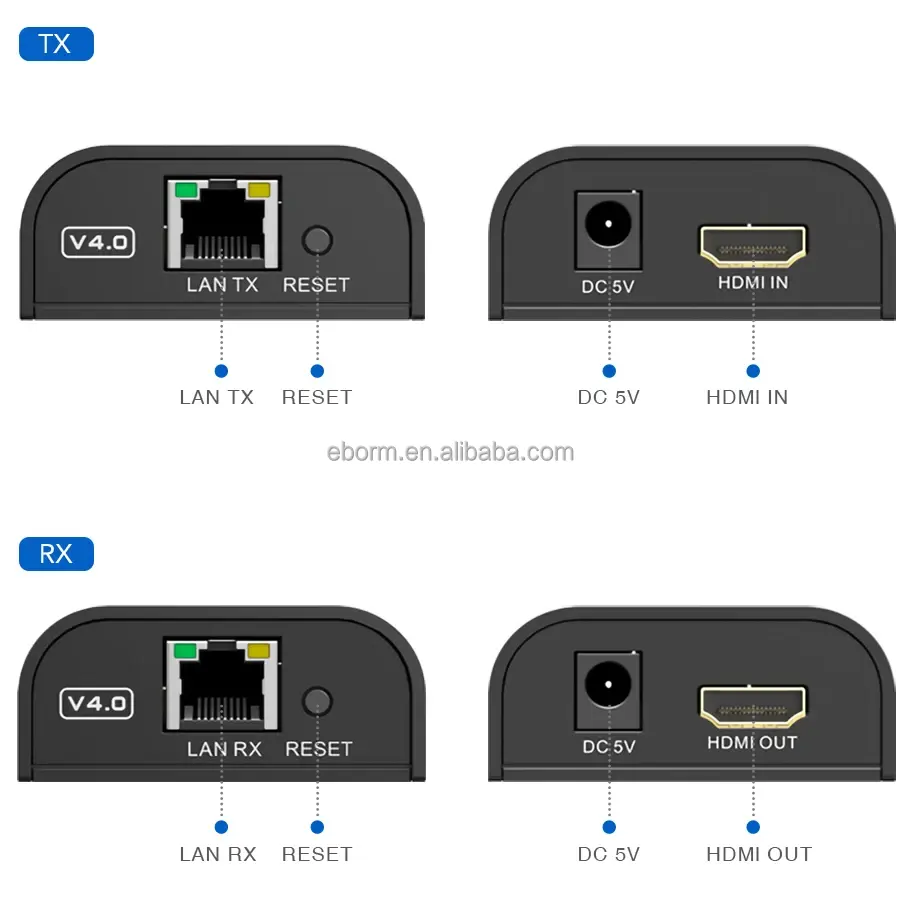 TX

V4.0

LAN TX RESET

DC 5V HDMI IN

LAN TX RESET DC 5V HDMI IN

eborm.en.alibaba.com

RX

V4.0

LAN RX RESET

DC 5V HDMI OUT

LAN RX RESET DC 5V HDMI OUT