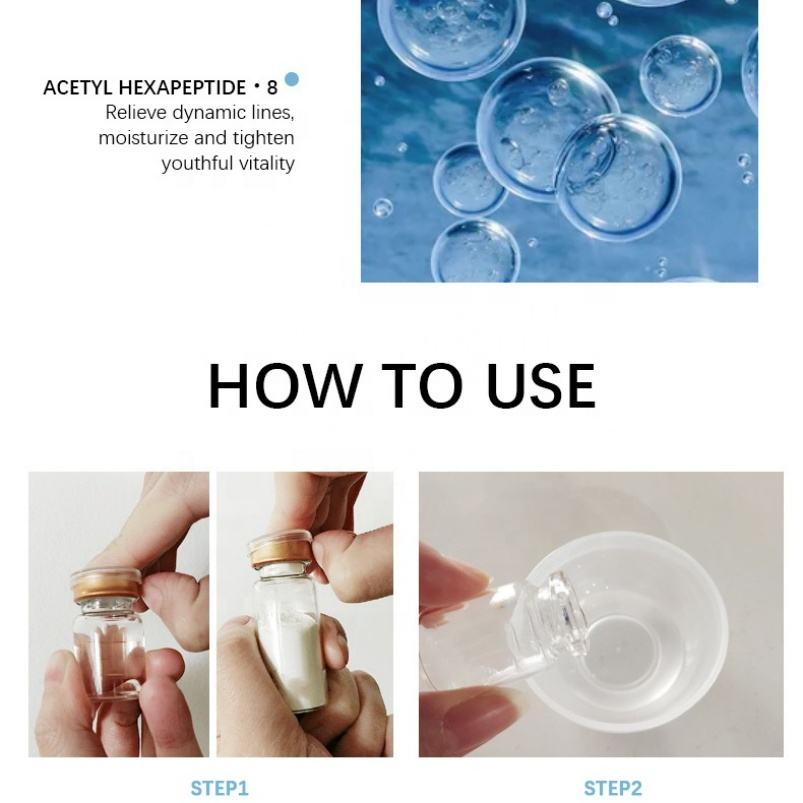 ACETYL HEXAPEPTIDE · 8
Relieve dynamic lines, moisturize and tighten youthful vitality

HOW TO USE

STEP1

STEP2