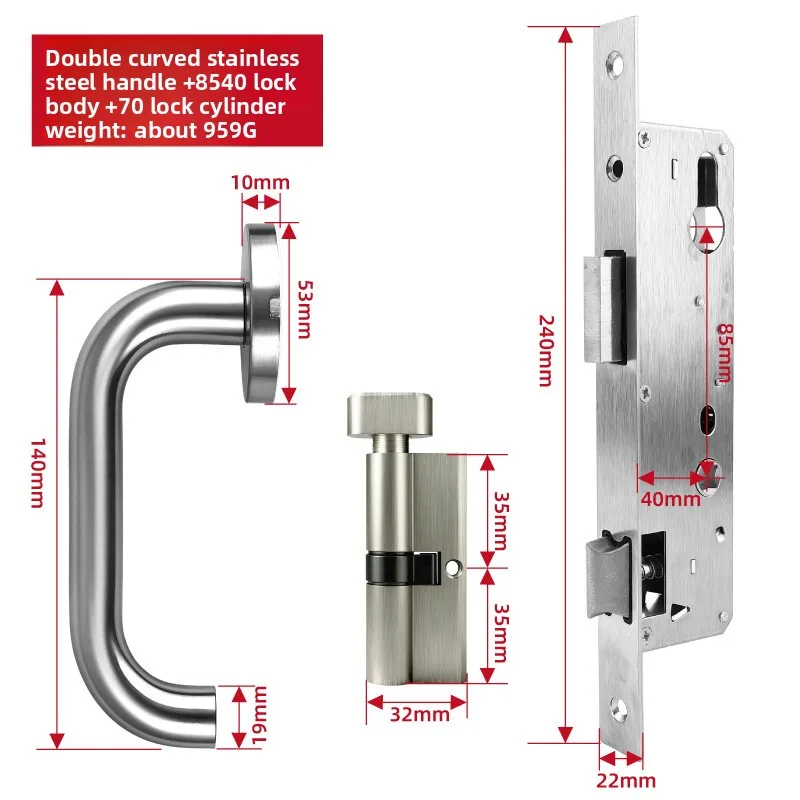 Double curved stainless steel handle +8540 lock body +70 lock cylinder weight: about 959G

10mm
53mm
140mm
19mm
35mm
35mm
32mm
240mm
85mm
40mm
22mm