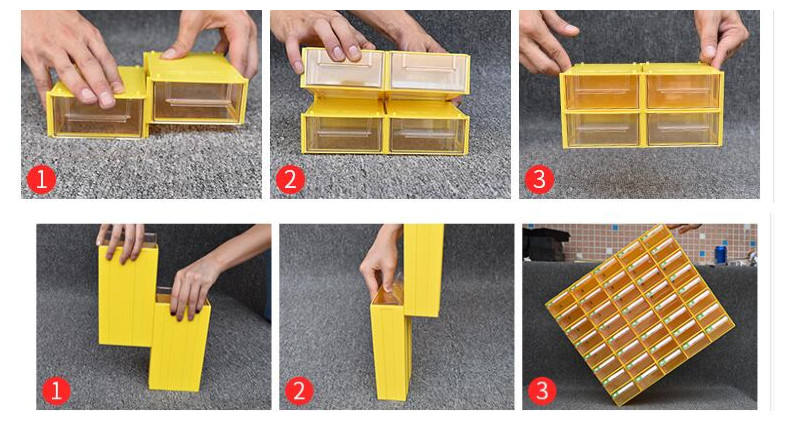 1
2
3
1
2
3