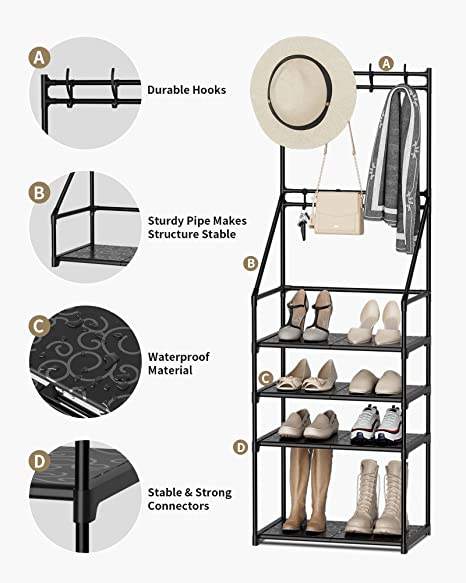 A Durable Hooks

B Sturdy Pipe Makes Structure Stable

C Waterproof Material

D Stable & Strong Connectors

A

B

C

D