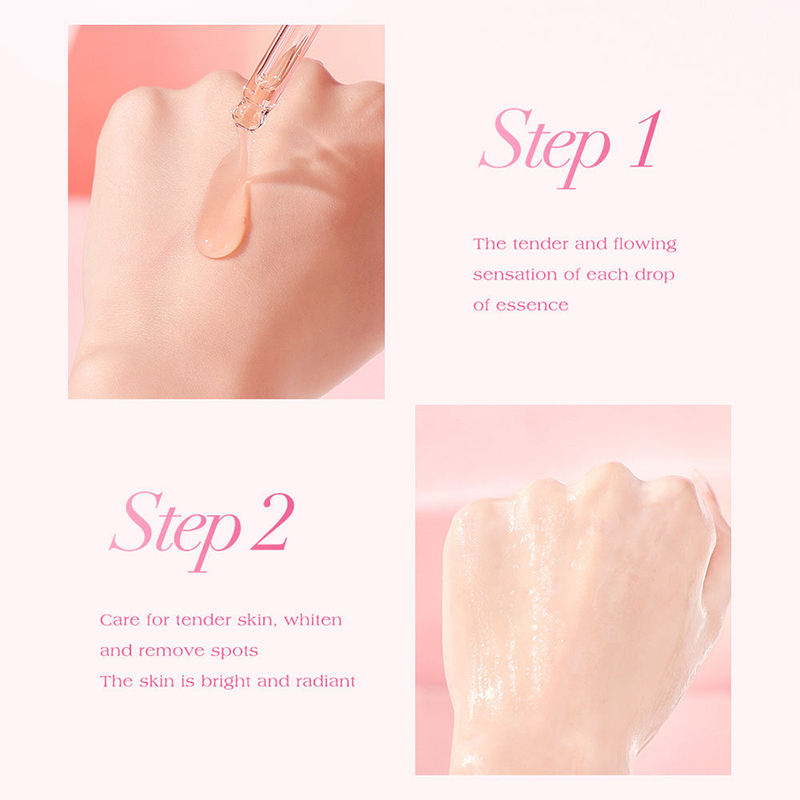 Step 1

The tender and flowing sensation of each drop of essence

Step 2

Care for tender skin, whiten and remove spots
The skin is bright and radiant