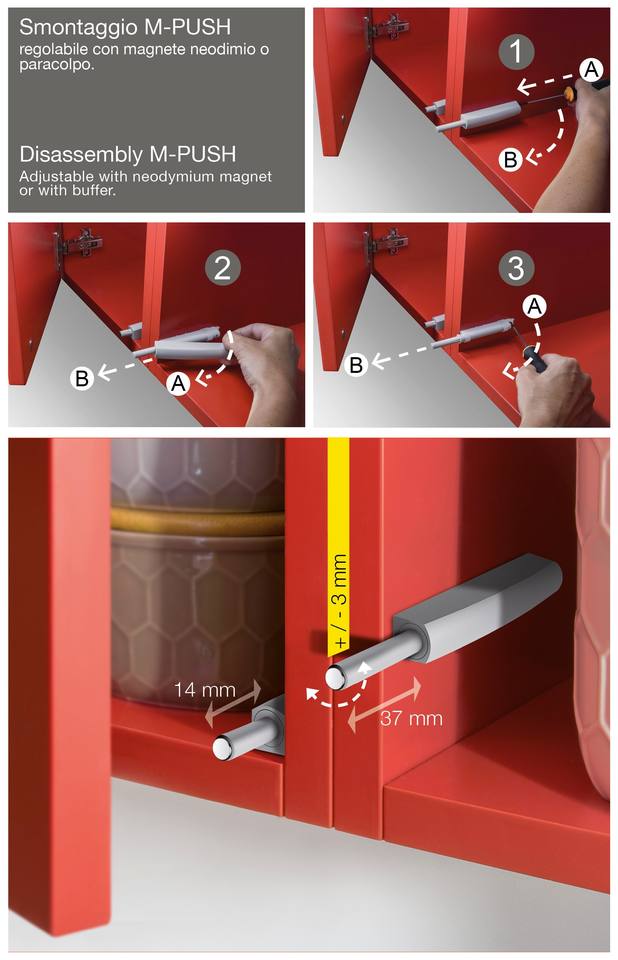 Smontaggio M-PUSH
regolabile con magnete neodimio o paracolpo.

Disassembly M-PUSH
Adjustable with neodymium magnet or with buffer.

1
A
B

2
B
A

3
A
B

+ / - 3 mm
14 mm
37 mm