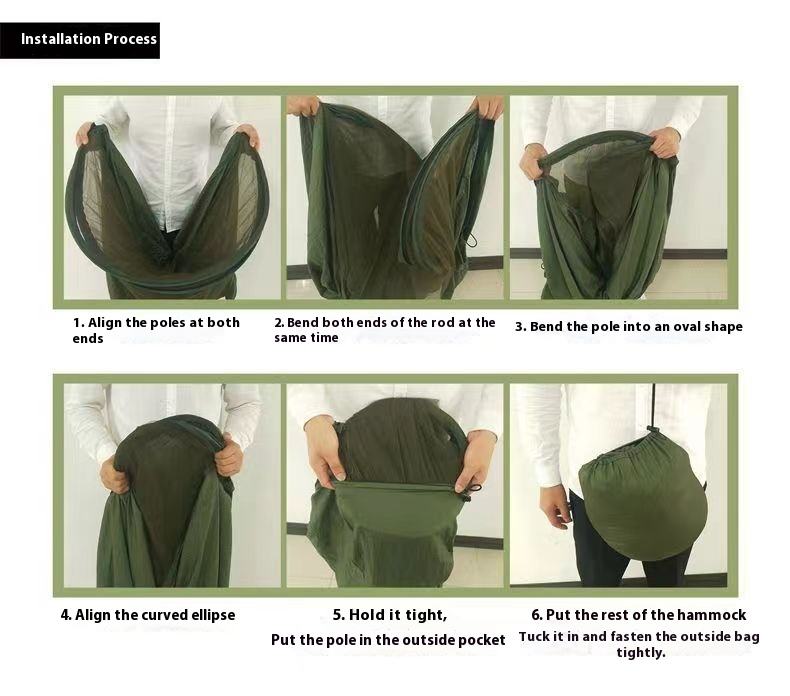 Installation Process

1. Align the poles at both ends

2. Bend both ends of the rod at the same time

3. Bend the pole into an oval shape

4. Align the curved ellipse

5. Hold it tight,
Put the pole in the outside pocket

6. Put the rest of the hammock
Tuck it in and fasten the outside bag tightly.