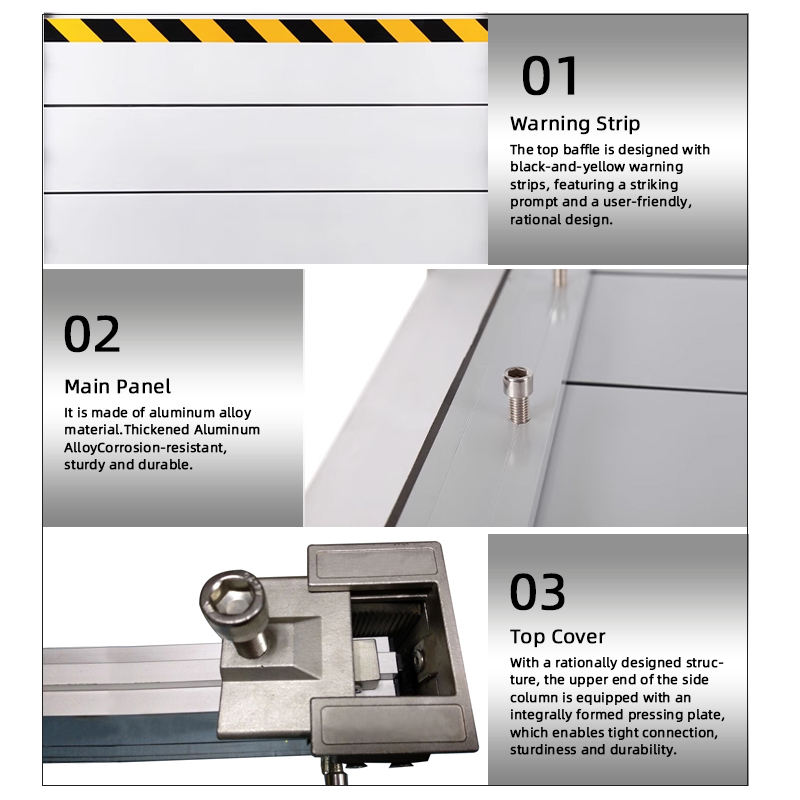 01

Warning Strip

The top baffle is designed with black-and-yellow warning strips, featuring a striking prompt and a user-friendly, rational design.

02

Main Panel

It is made of aluminum alloy material.Thickened Aluminum AlloyCorrosion-resistant, sturdy and durable.

03

Top Cover

With a rationally designed structure, the upper end of the side column is equipped with an integrally formed pressing plate, which enables tight connection, sturdiness and durability.