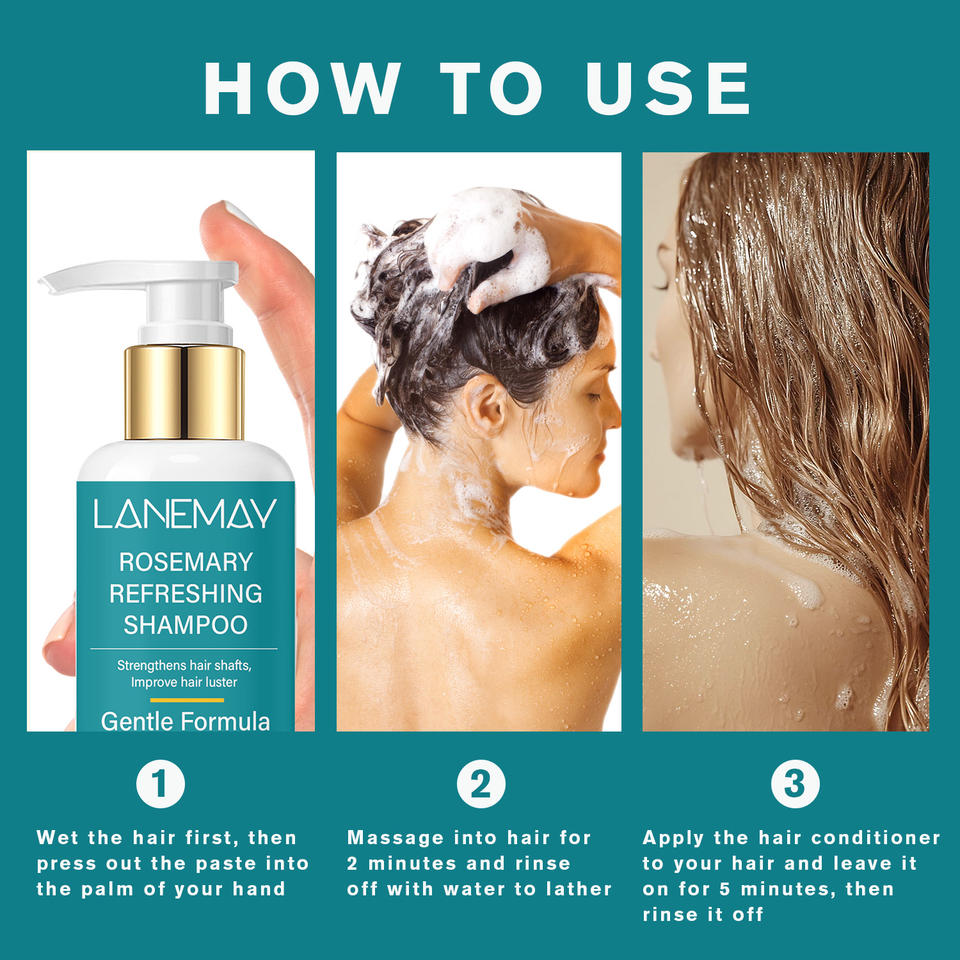 HOW TO USE

LANEMAY

ROSEMARY REFRESHING SHAMPOO

Strengthens hair shafts, Improve hair luster

Gentle Formula

1

Wet the hair first, then press out the paste into the palm of your hand

2

Massage into hair for 2 minutes and rinse off with water to lather

3

Apply the hair conditioner to your hair and leave it on for 5 minutes, then rinse it off