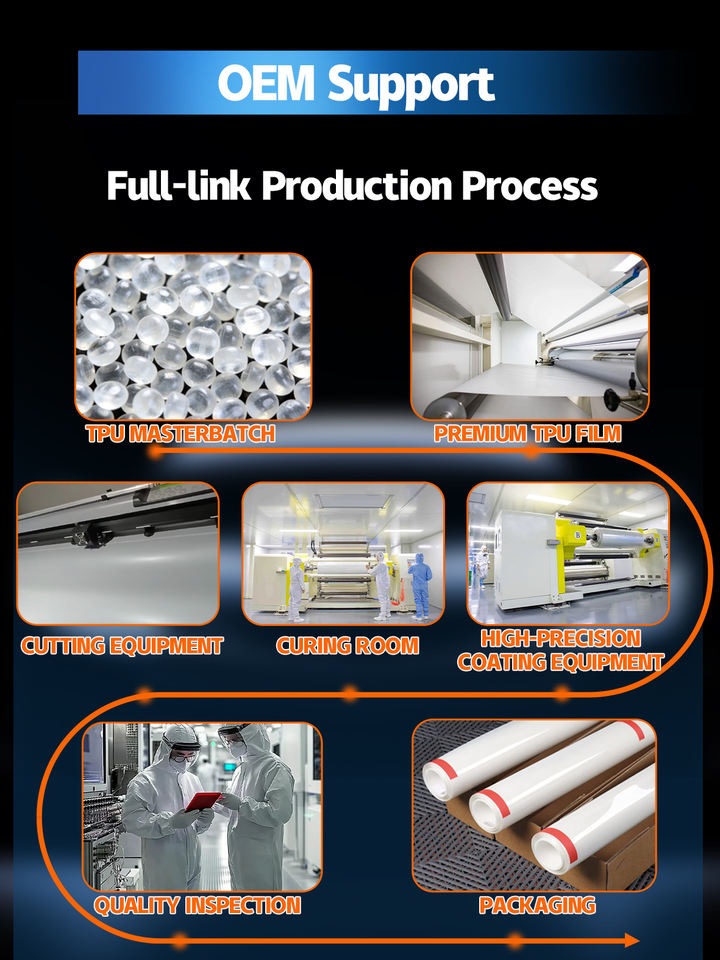 OEM Support

Full-link Production Process

TPU MASTERBATCH

PREMIUM TPU FILM

CUTTING EQUIPMENT

CURING ROOM

HIGH-PRECISION COATING EQUIPMENT

QUALITY INSPECTION

PACKAGING