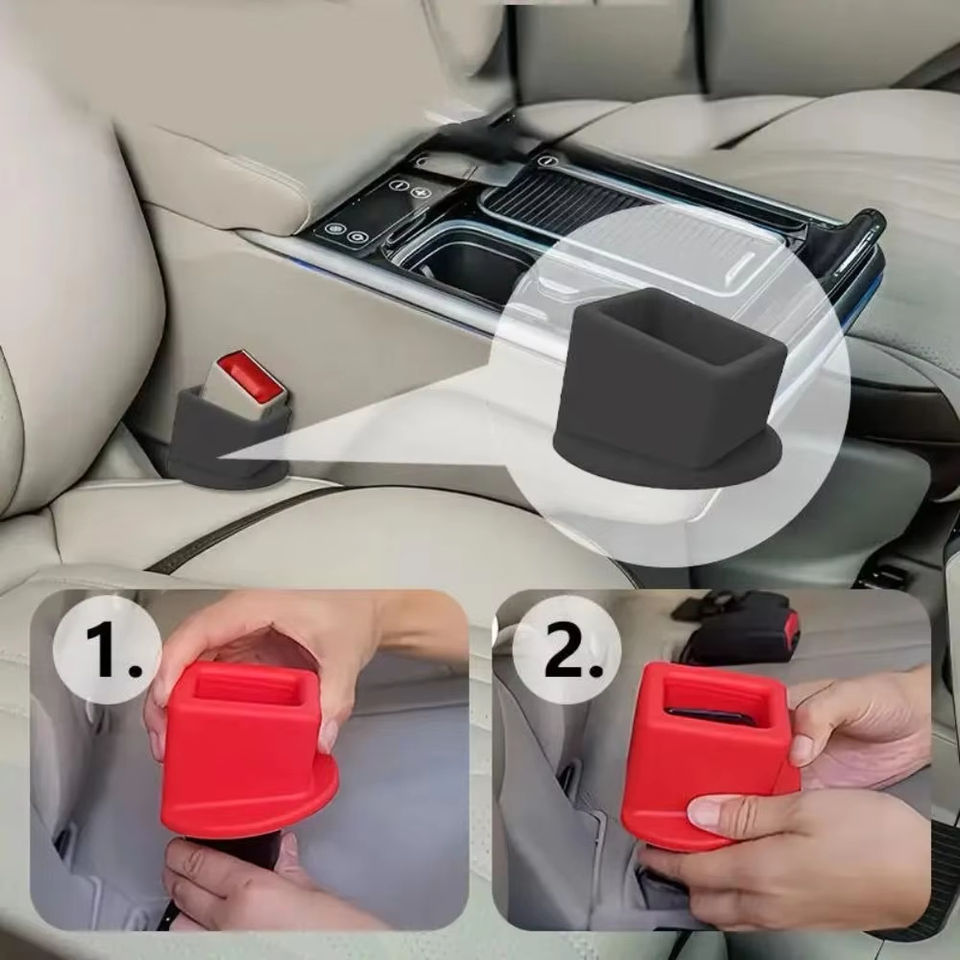 1.

2.